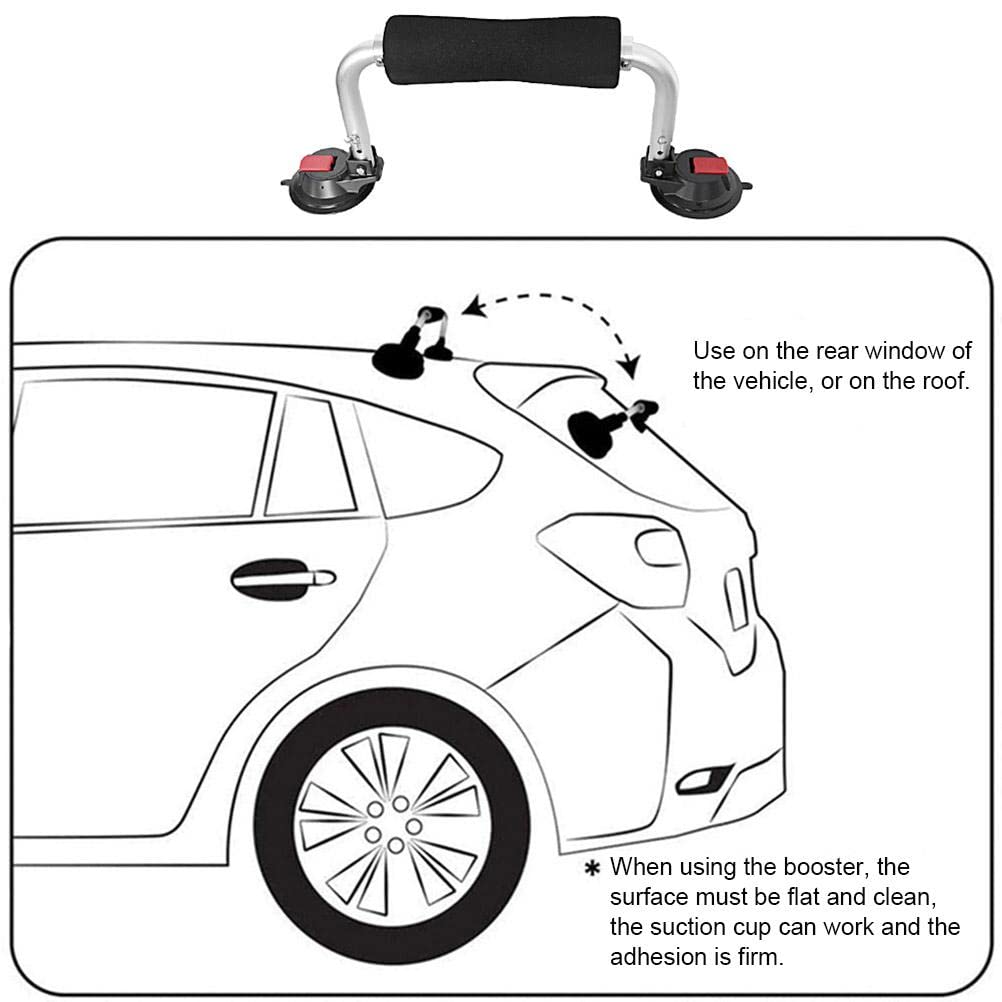 Use on the rear window of the vehicle, or on the roof.

* When using the booster, the surface must be flat and clean, the suction cup can work and the adhesion is firm.