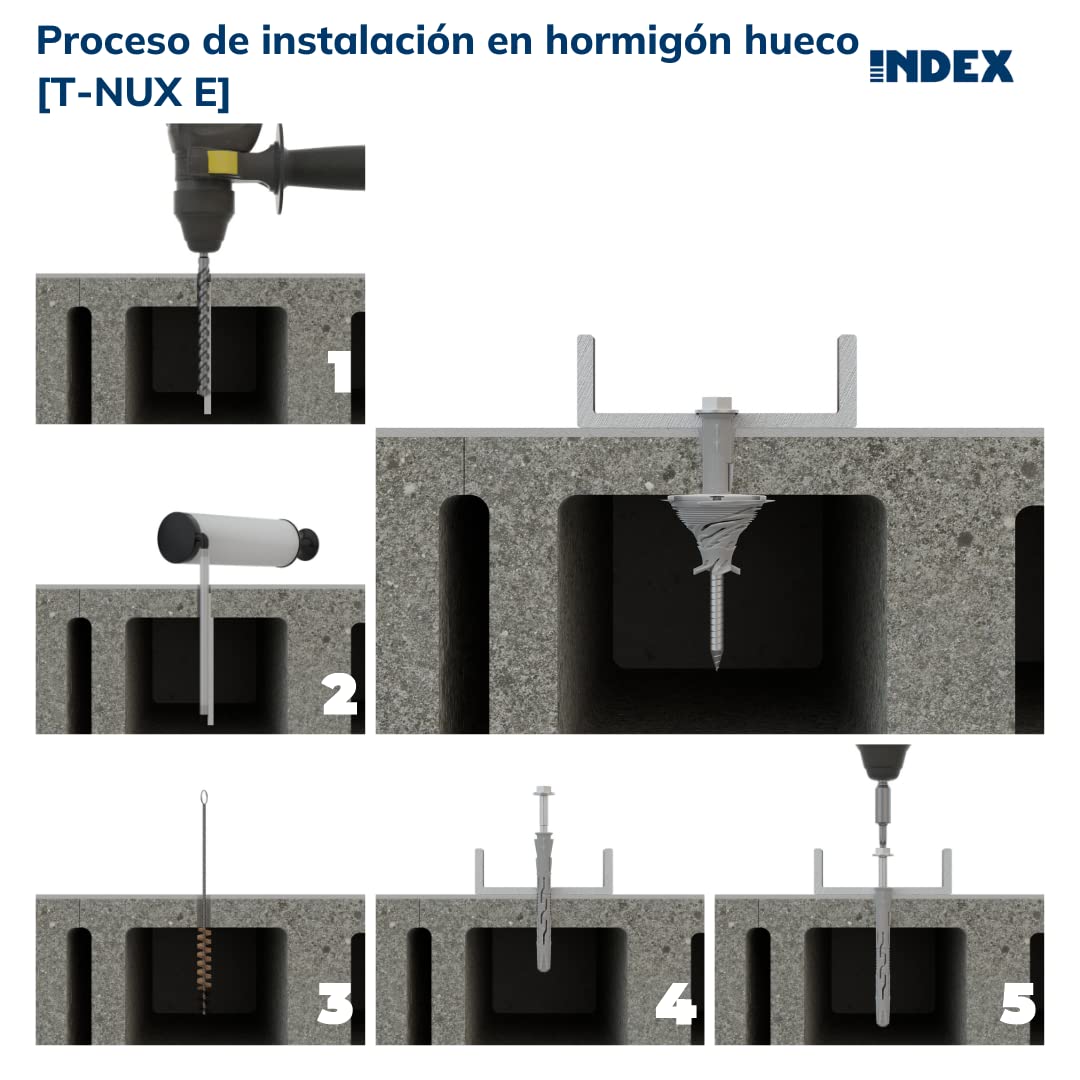 Proceso de instalación en hormigón hueco [T-NUX E]

INDEX

1

2

3

4

5