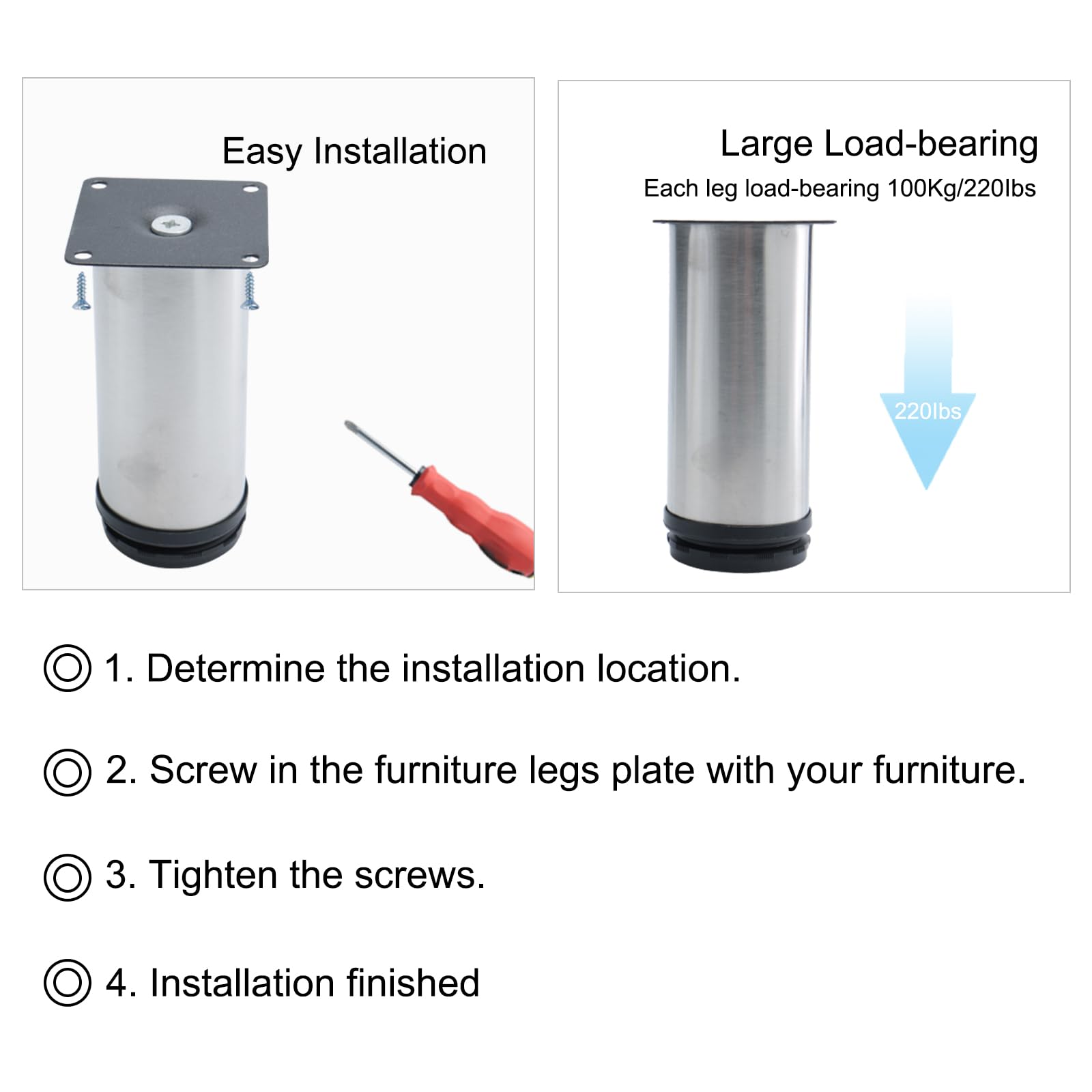 Easy Installation

Large Load-bearing
Each leg load-bearing 100Kg/220lbs

220lbs

◎ 1. Determine the installation location.

◎ 2. Screw in the furniture legs plate with your furniture.

◎ 3. Tighten the screws.

◎ 4. Installation finished