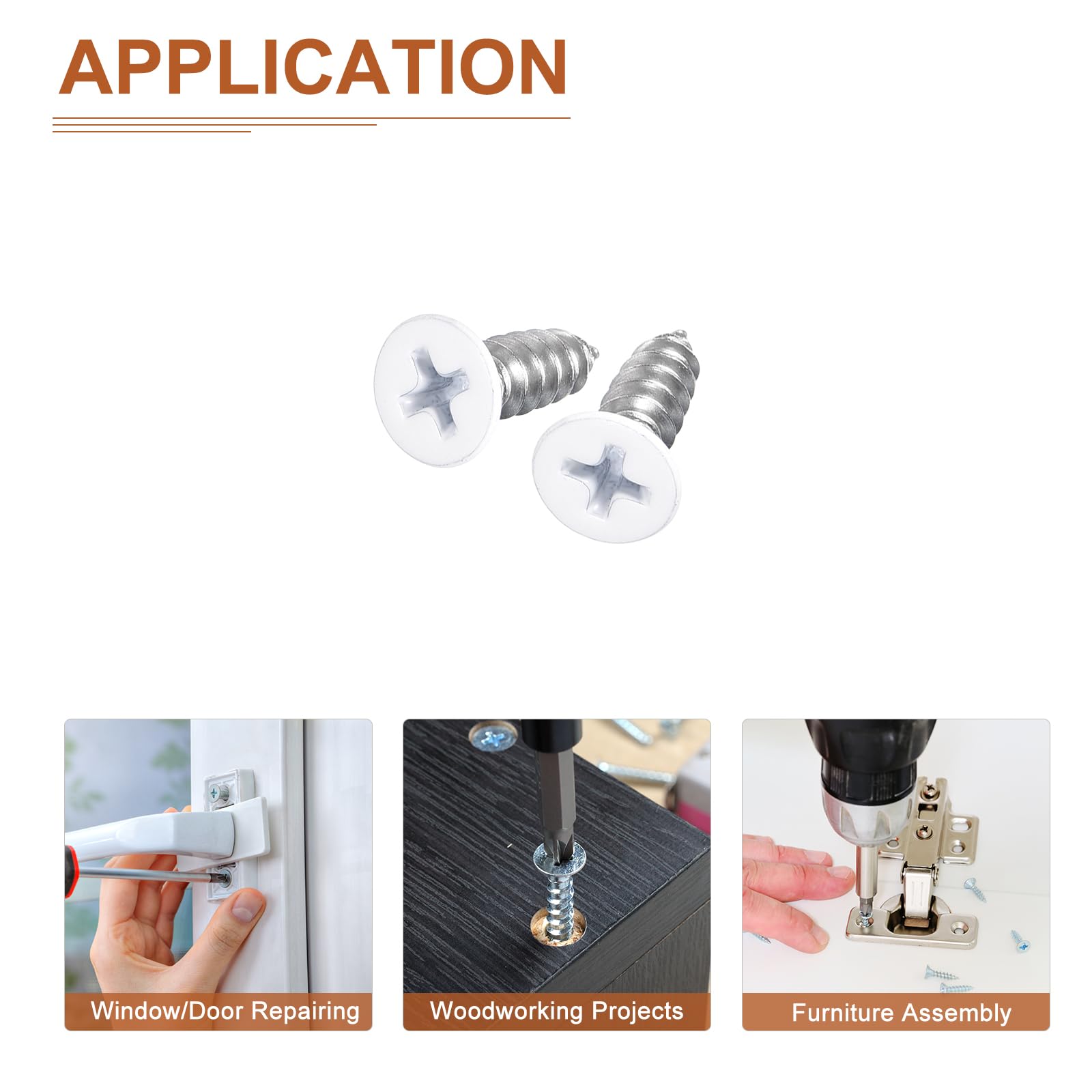 APPLICATION

Window/Door Repairing

Woodworking Projects

Furniture Assembly