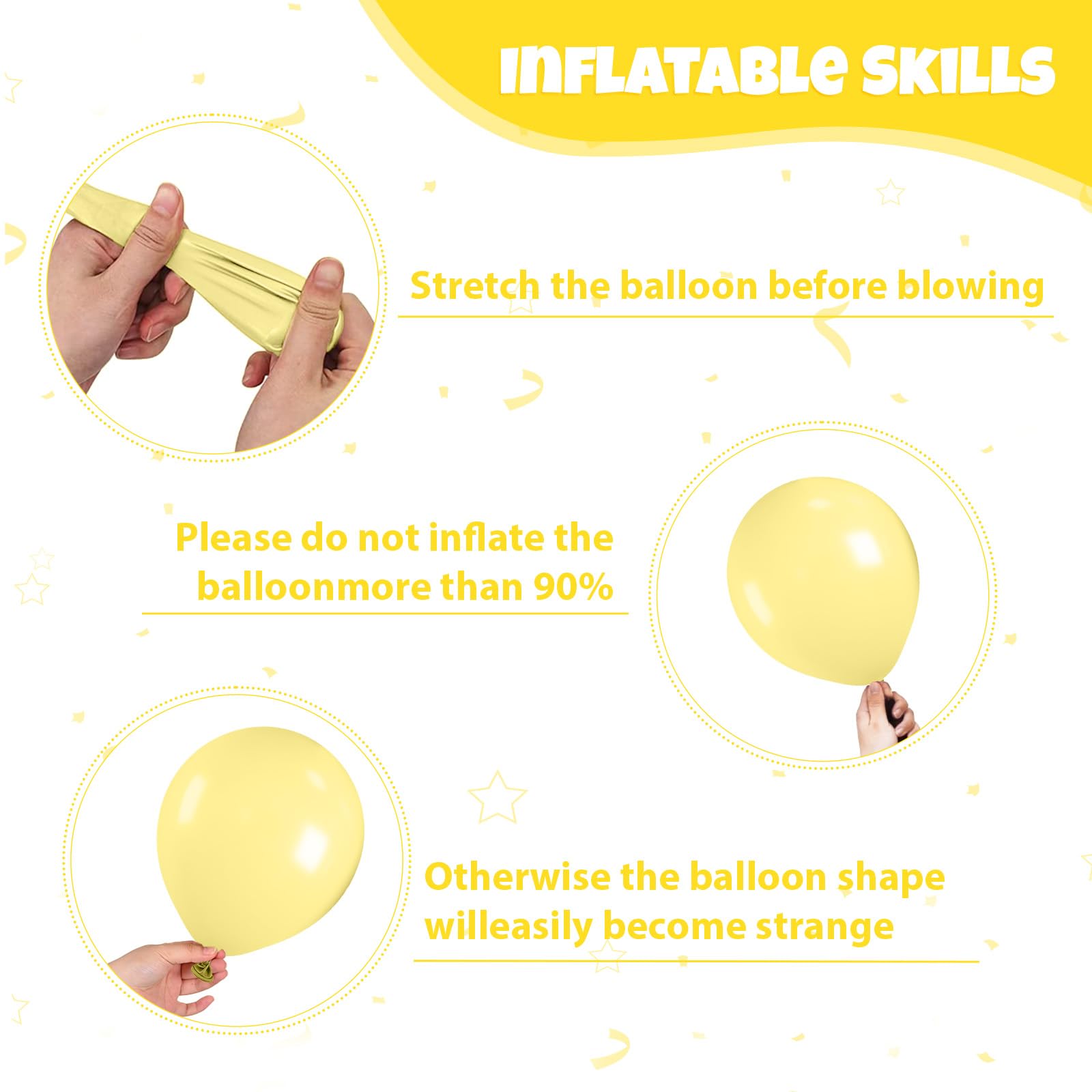 INFLATABLE SKILLS

Stretch the balloon before blowing

Please do not inflate the balloonmore than 90%

Otherwise the balloon shape willeasily become strange