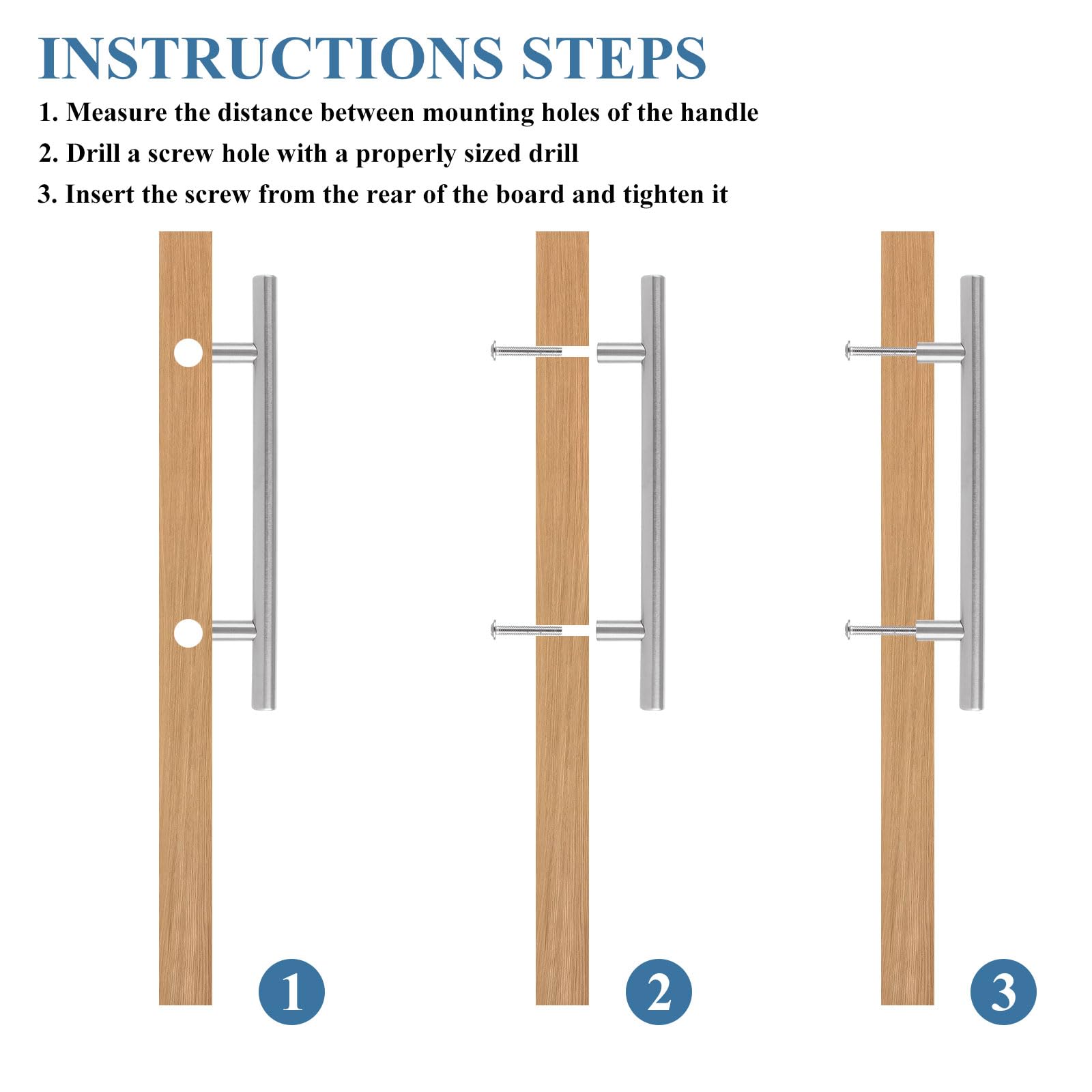 INSTRUCTIONS STEPS

1. Measure the distance between mounting holes of the handle

2. Drill a screw hole with a properly sized drill

3. Insert the screw from the rear of the board and tighten it

1

2

3