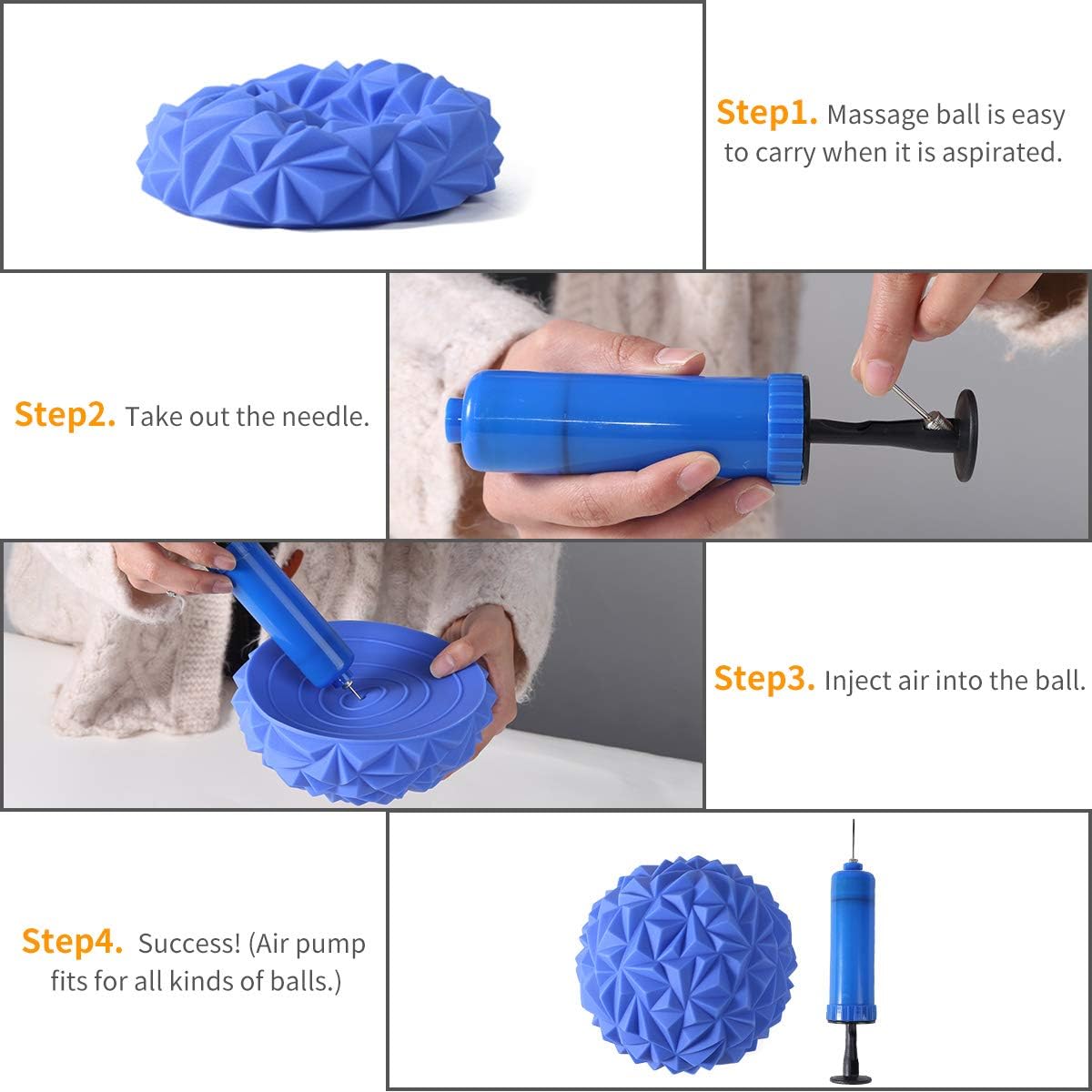 Step1. Massage ball is easy to carry when it is aspirated.

Step2. Take out the needle.

Step3. Inject air into the ball.

Step4. Success! (Air pump fits for all kinds of balls.)