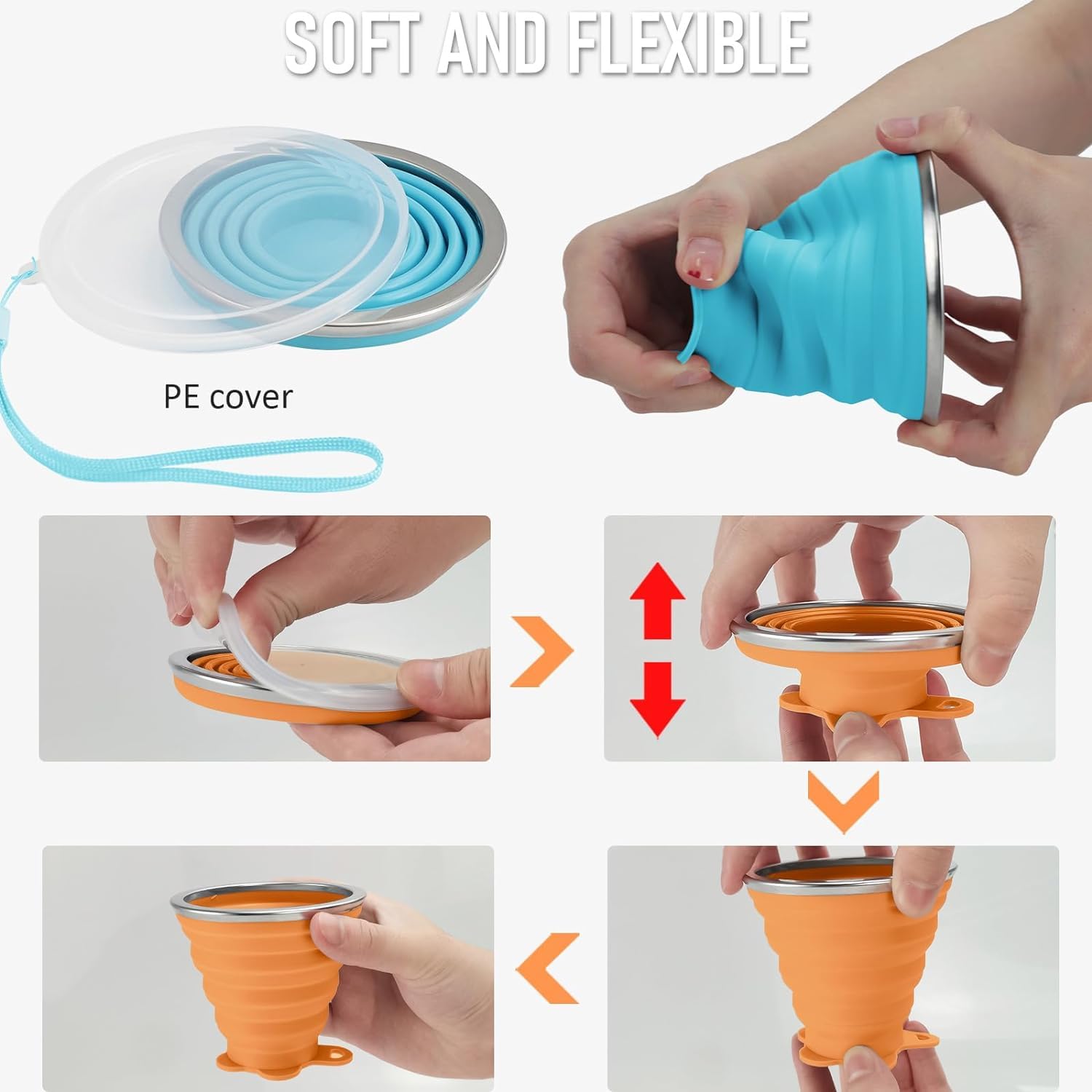 SOFT AND FLEXIBLE

PE cover