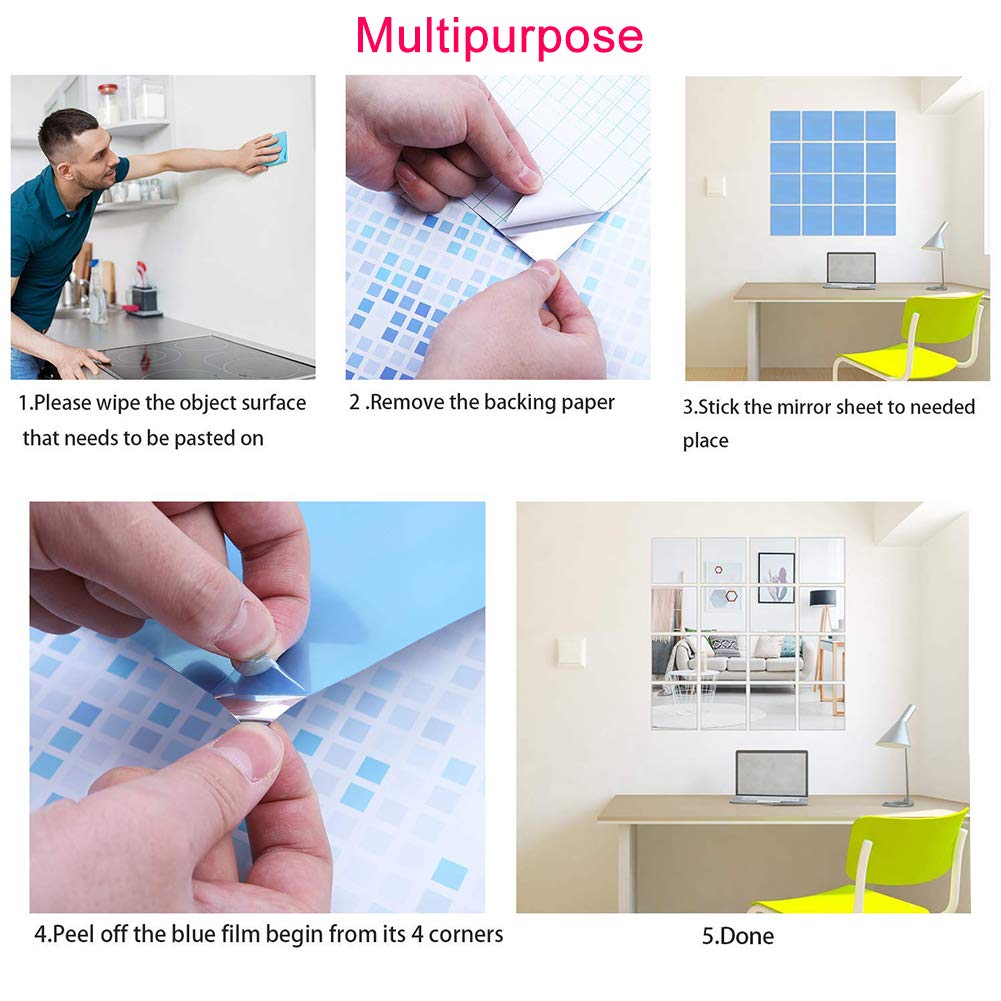 Multipurpose

1.Please wipe the object surface that needs to be pasted on

2 .Remove the backing paper

3.Stick the mirror sheet to needed place

4.Peel off the blue film begin from its 4 corners

5.Done