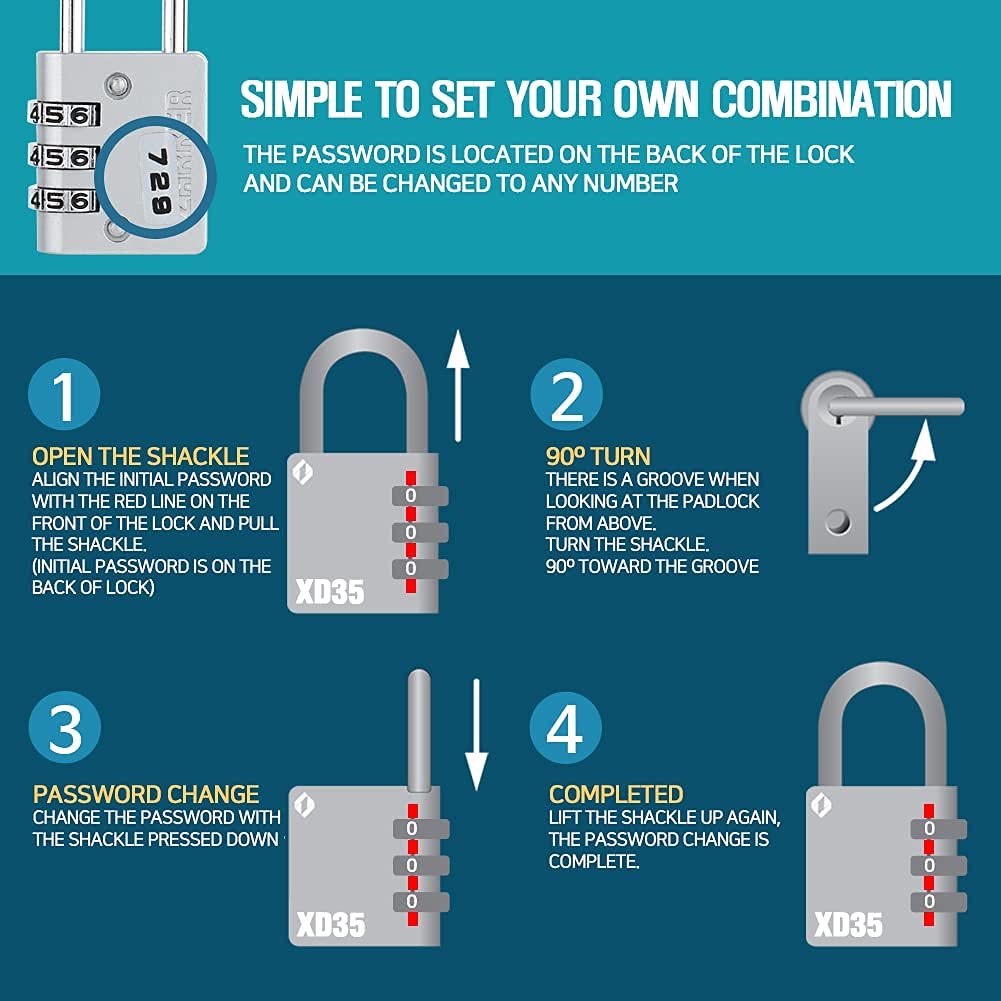 456
456
456
729

SIMPLE TO SET YOUR OWN COMBINATION

THE PASSWORD IS LOCATED ON THE BACK OF THE LOCK AND CAN BE CHANGED TO ANY NUMBER

1

OPEN THE SHACKLE
ALIGN THE INITIAL PASSWORD WITH THE RED LINE ON THE FRONT OF THE LOCK AND PULL THE SHACKLE.
(INITIAL PASSWORD IS ON THE BACK OF LOCK)

0
0
0
XD35

2

90º TURN
THERE IS A GROOVE WHEN LOOKING AT THE PADLOCK FROM ABOVE.
TURN THE SHACKLE.
90º TOWARD THE GROOVE

3

PASSWORD CHANGE
CHANGE THE PASSWORD WITH THE SHACKLE PRESSED DOWN

0
0
0
XD35

4

COMPLETED
LIFT THE SHACKLE UP AGAIN, THE PASSWORD CHANGE IS COMPLETE.

0
0
0
XD35