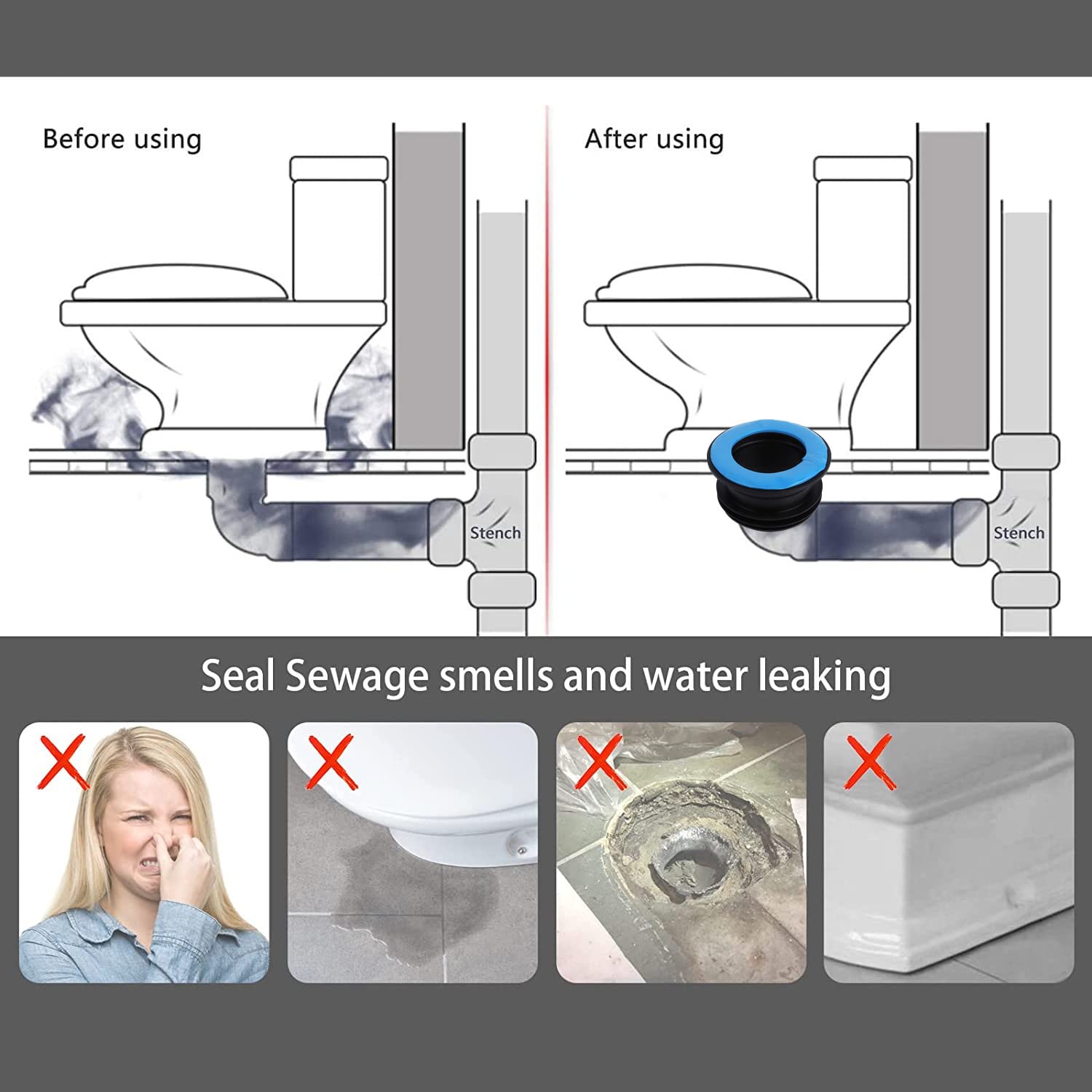 Before using

Stench

After using

Stench

Seal Sewage smells and water leaking