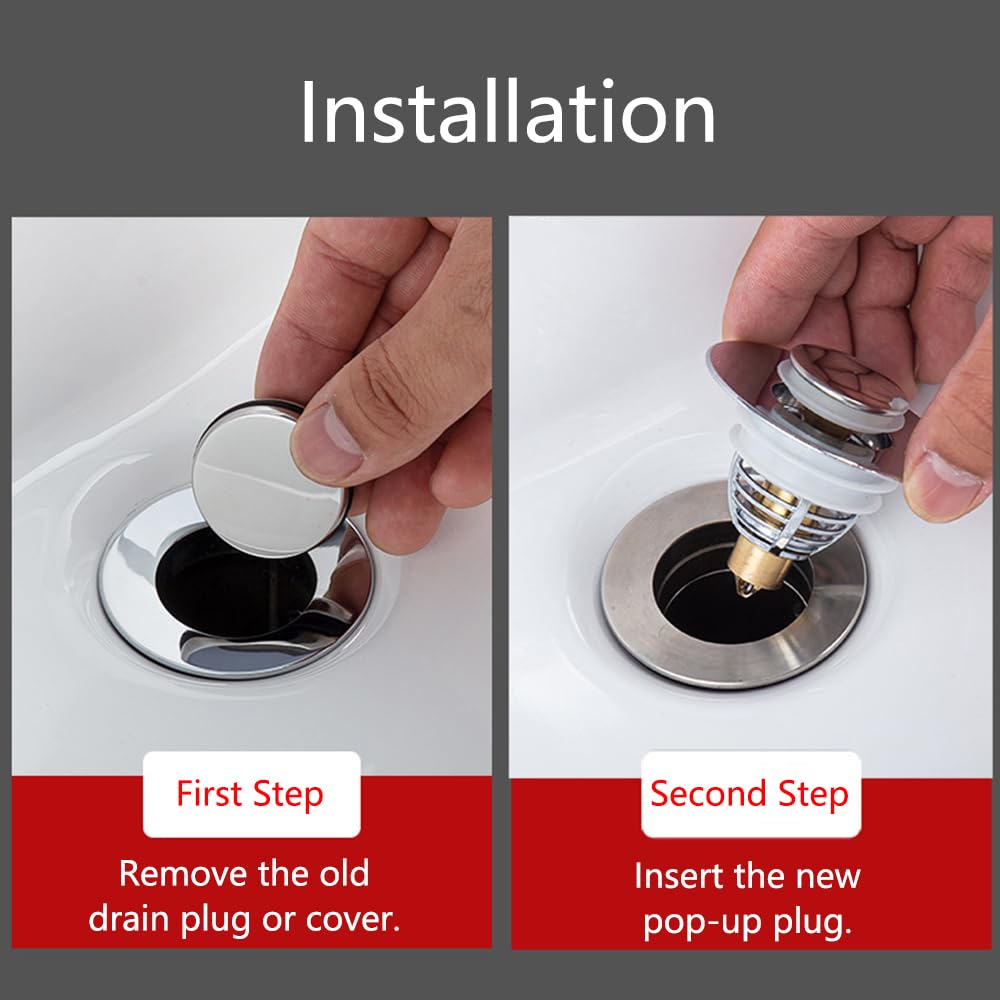 Installation

First Step

Remove the old drain plug or cover.

Second Step

Insert the new pop-up plug.