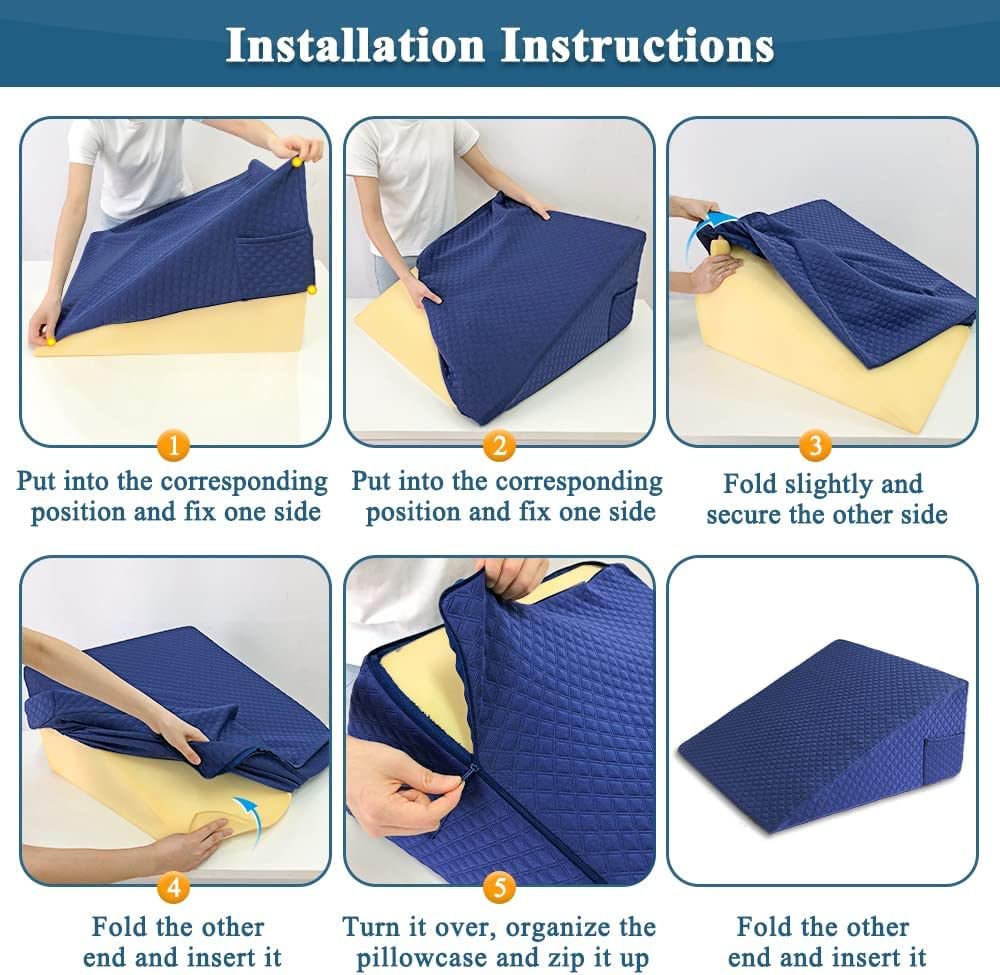 Installation Instructions

1

Put into the corresponding position and fix one side

2

Put into the corresponding position and fix one side

3

Fold slightly and secure the other side

4

Fold the other end and insert it

5

Turn it over, organize the pillowcase and zip it up

Fold the other end and insert it