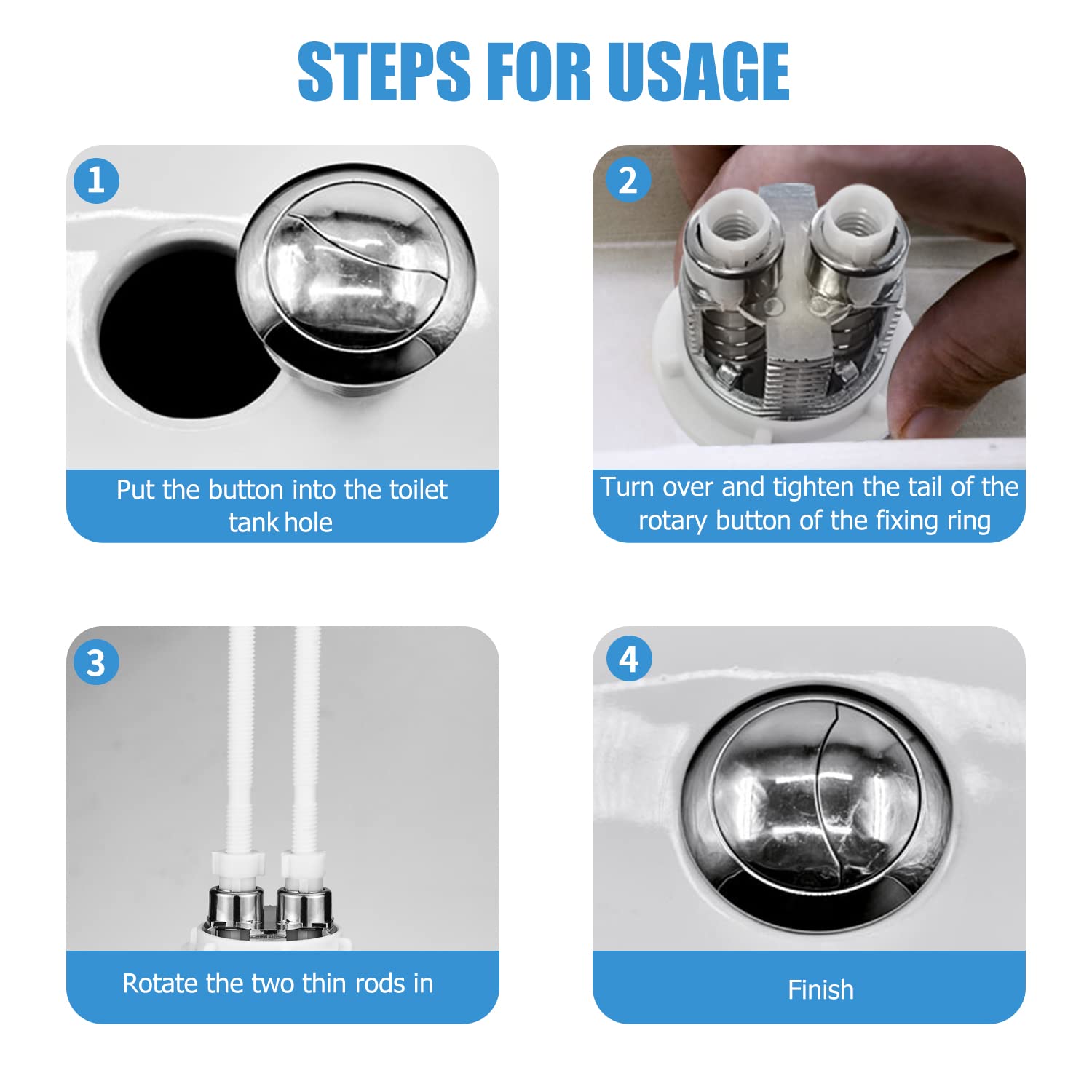 STEPS FOR USAGE

1

Put the button into the toilet tank hole

2

Turn over and tighten the tail of the rotary button of the fixing ring

3

Rotate the two thin rods in

4

Finish