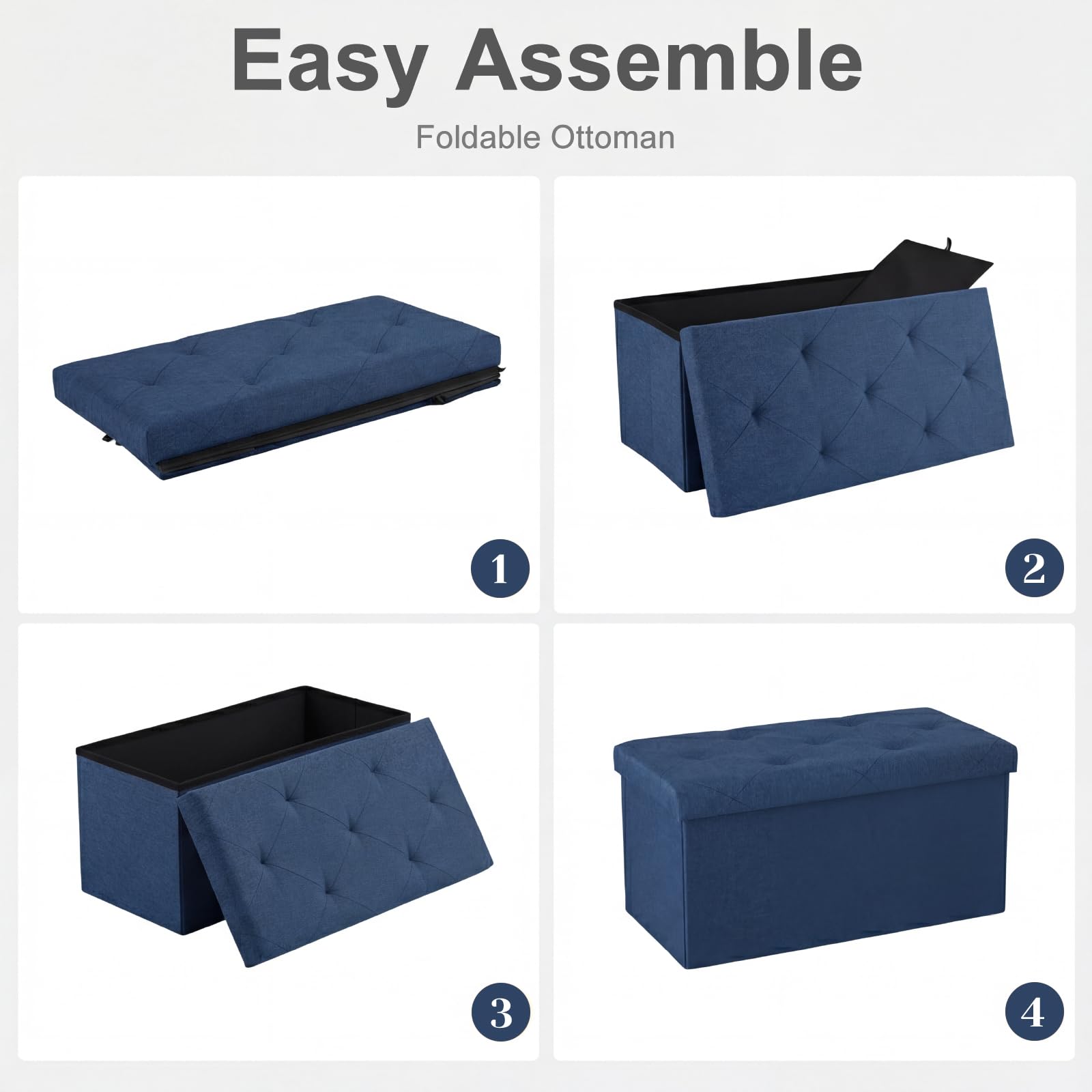 Easy Assemble

Foldable Ottoman

1

2

3

4