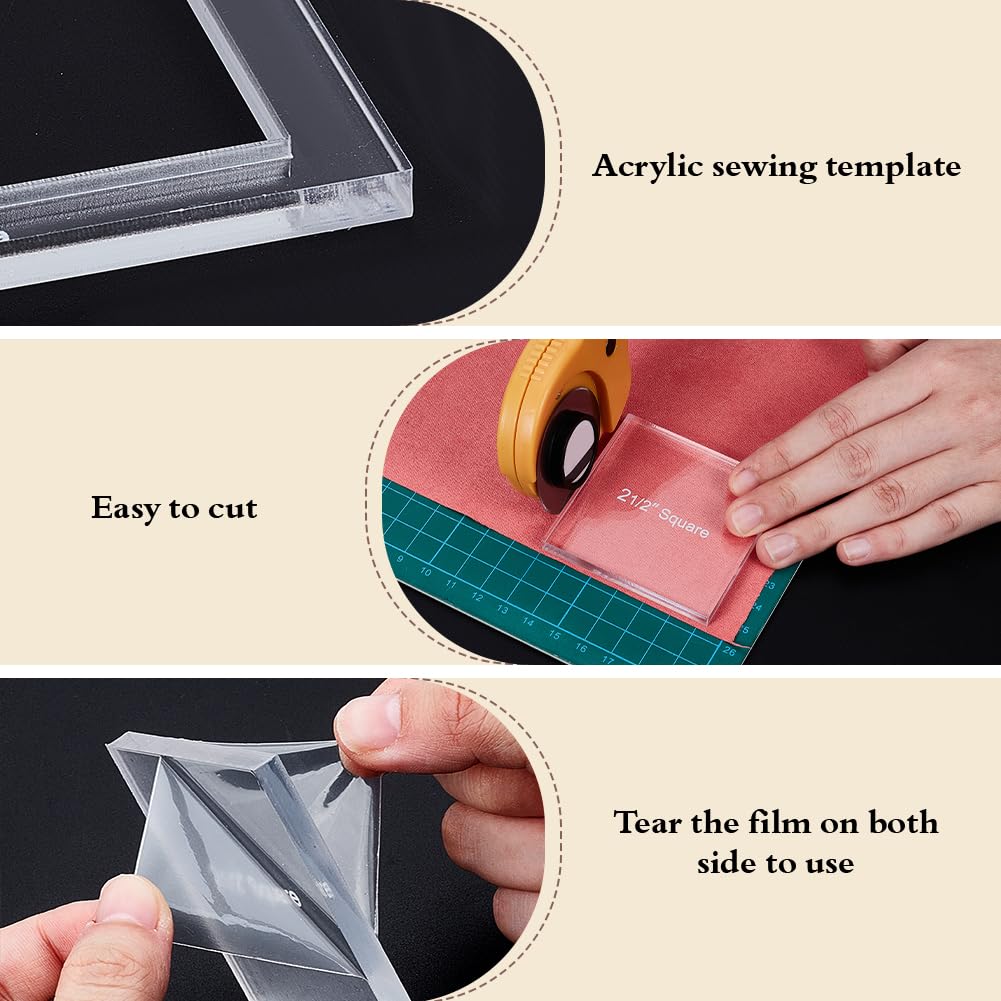 Acrylic sewing template

Easy to cut

2 1/2" Square

9 10 11 12 13 14 15 16 17 26

Tear the film on both side to use