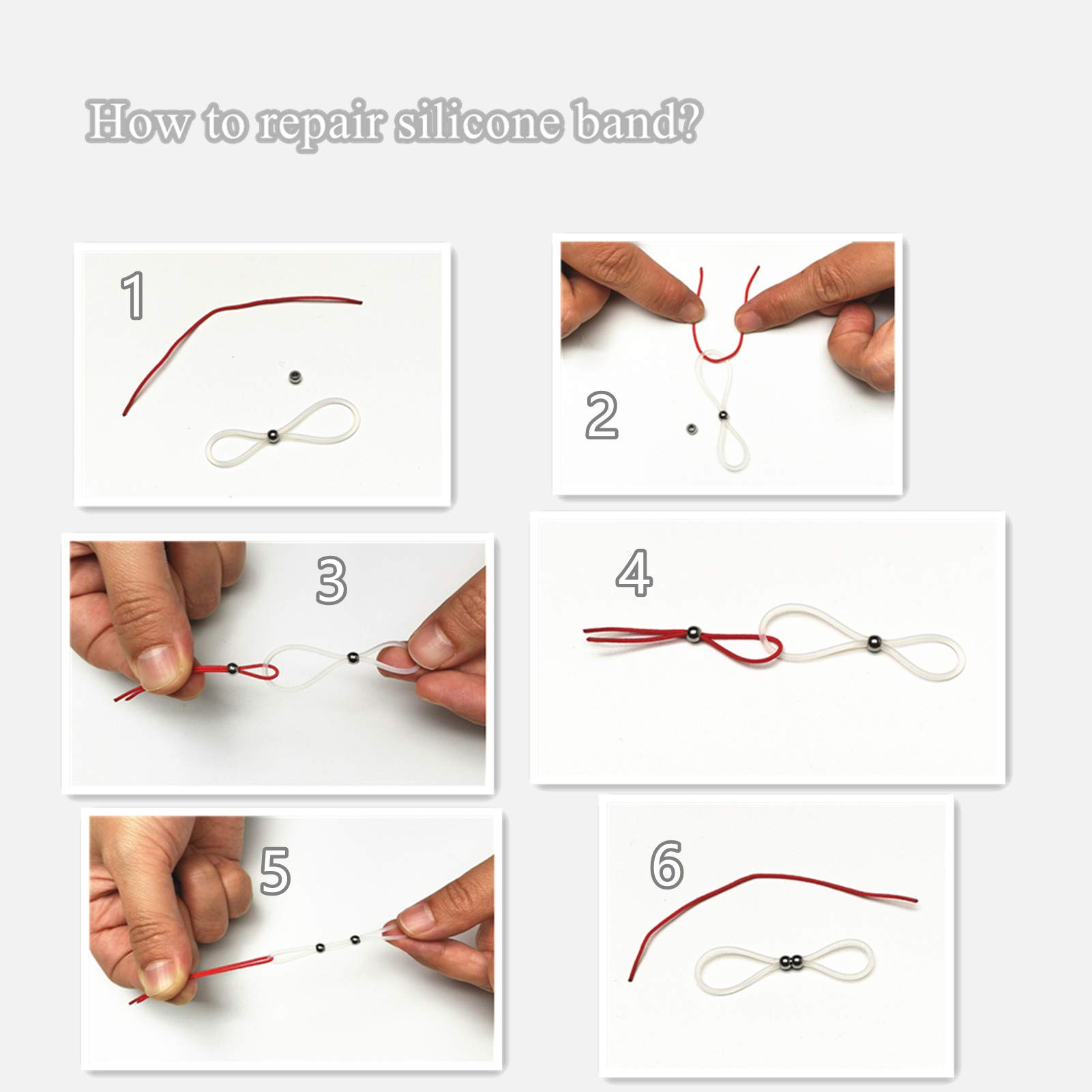 How to repair silicone band?

1

2

3

4

5

6