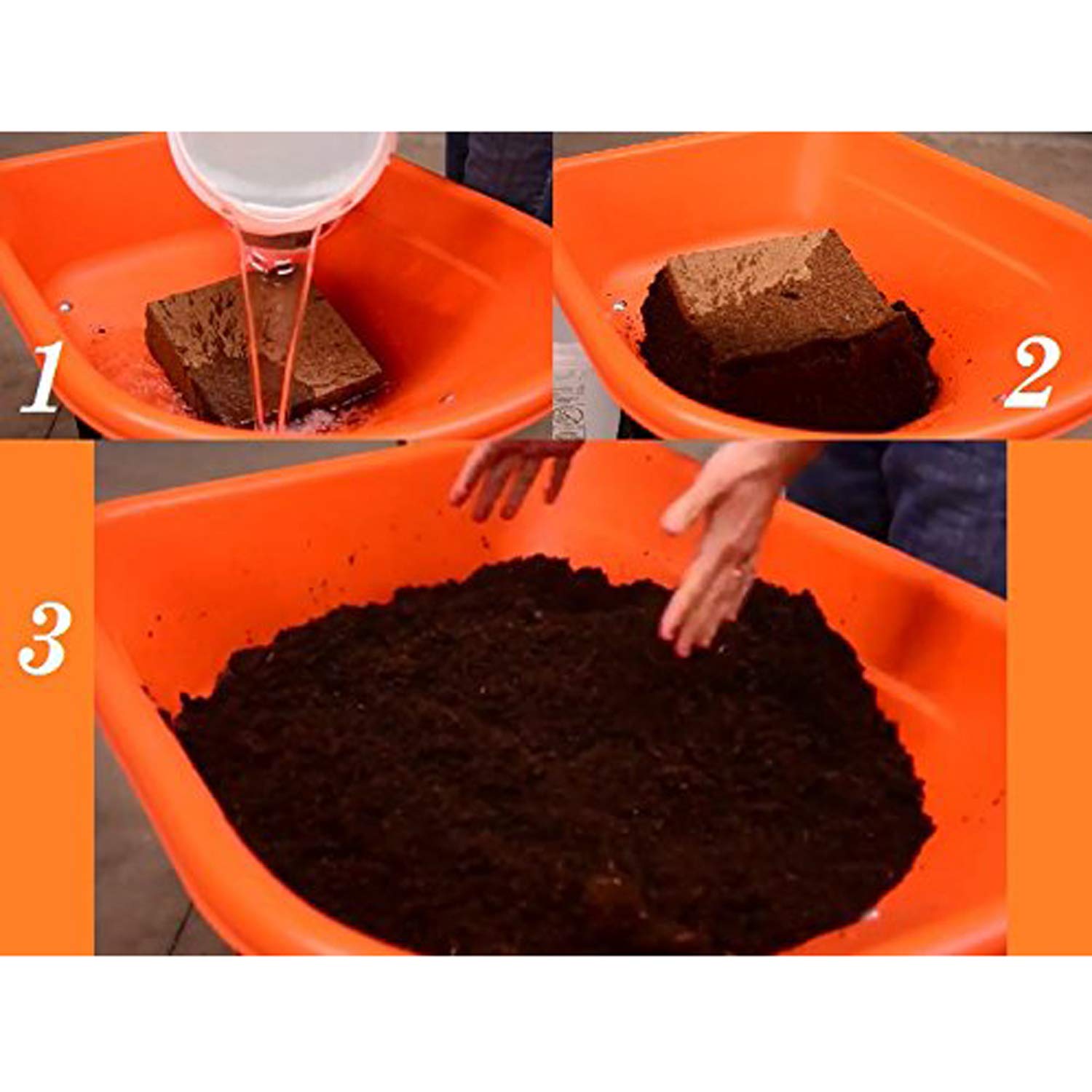 1

2

3