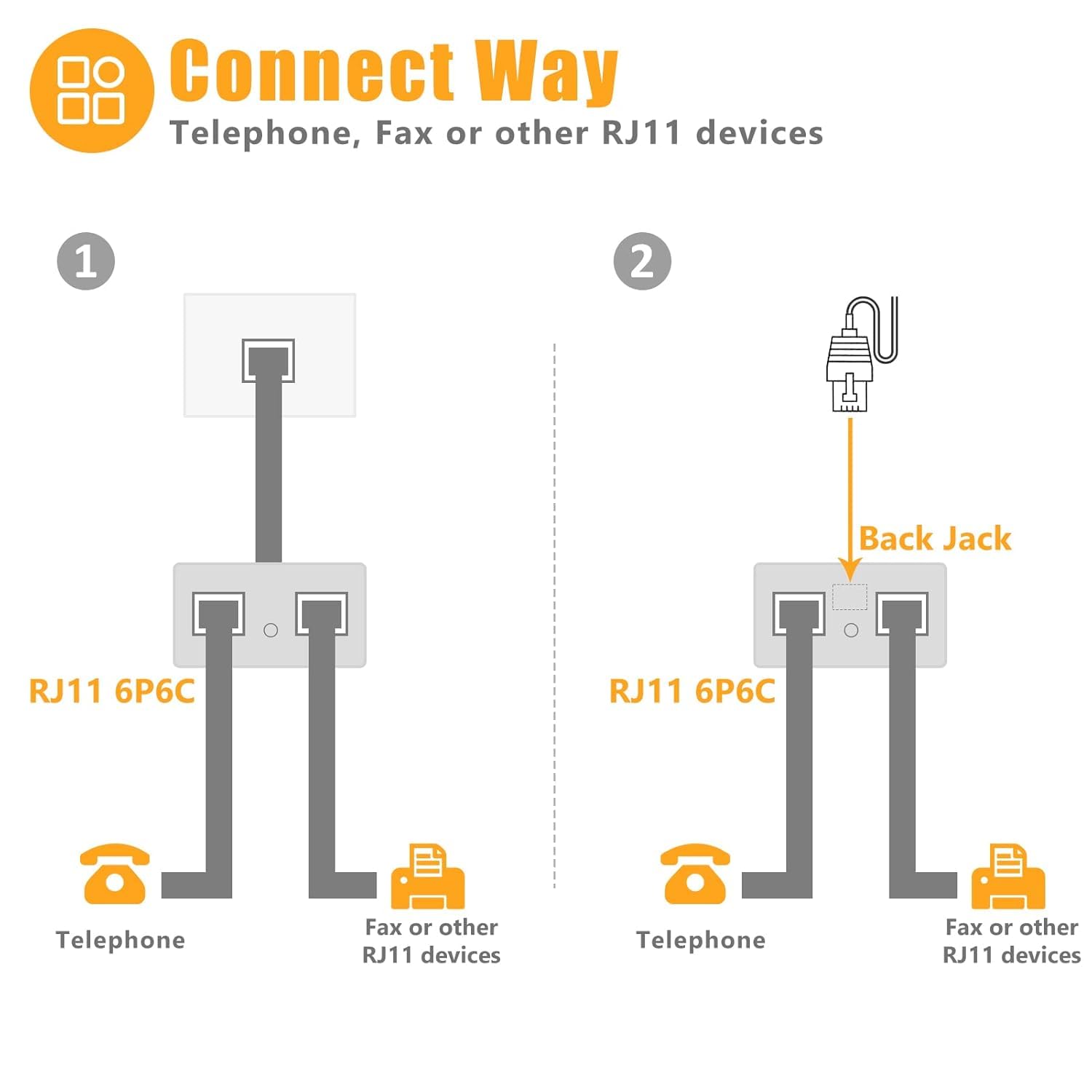 Connect Way
Telephone, Fax or other RJ11 devices

1

RJ11 6P6C

Telephone

Fax or other RJ11 devices

2

Back Jack

RJ11 6P6C

Telephone

Fax or other RJ11 devices