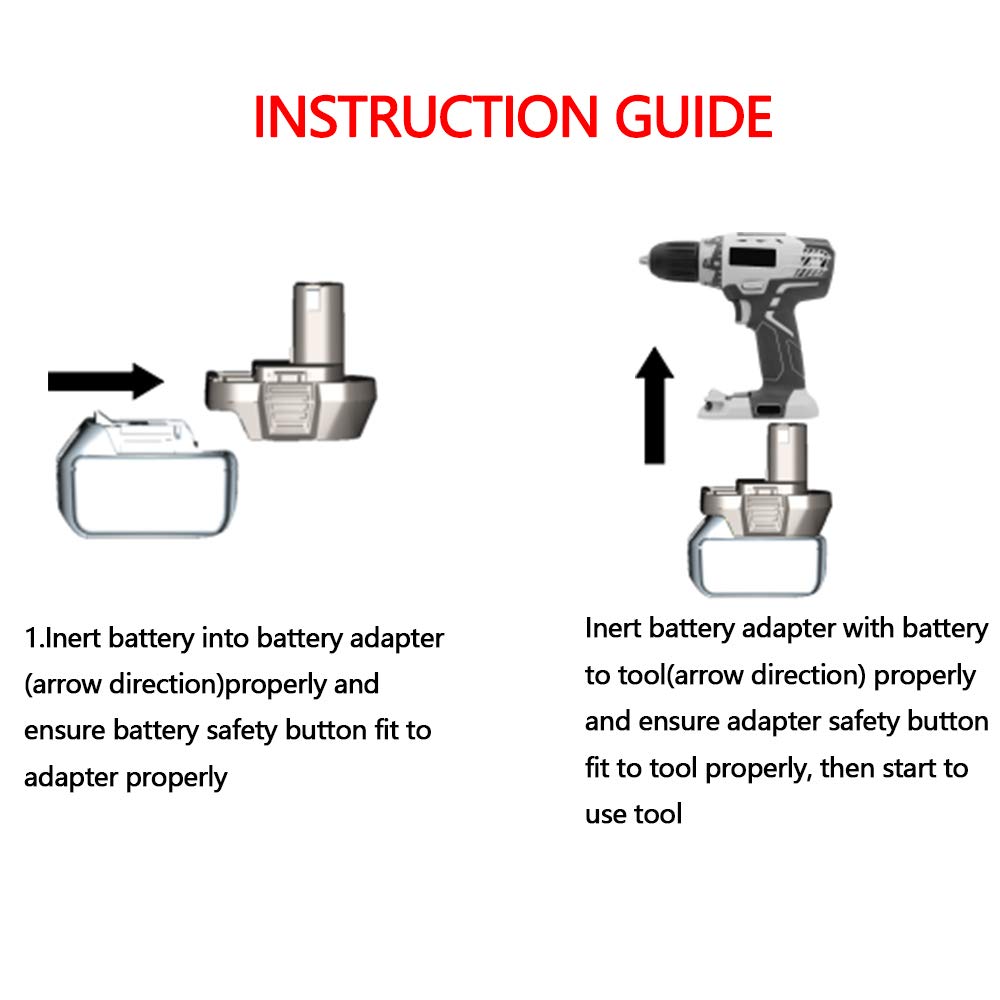 INSTRUCTION GUIDE

1.Inert battery into battery adapter (arrow direction)properly and ensure battery safety button fit to adapter properly

Inert battery adapter with battery to tool(arrow direction) properly and ensure adapter safety button fit to tool properly, then start to use tool