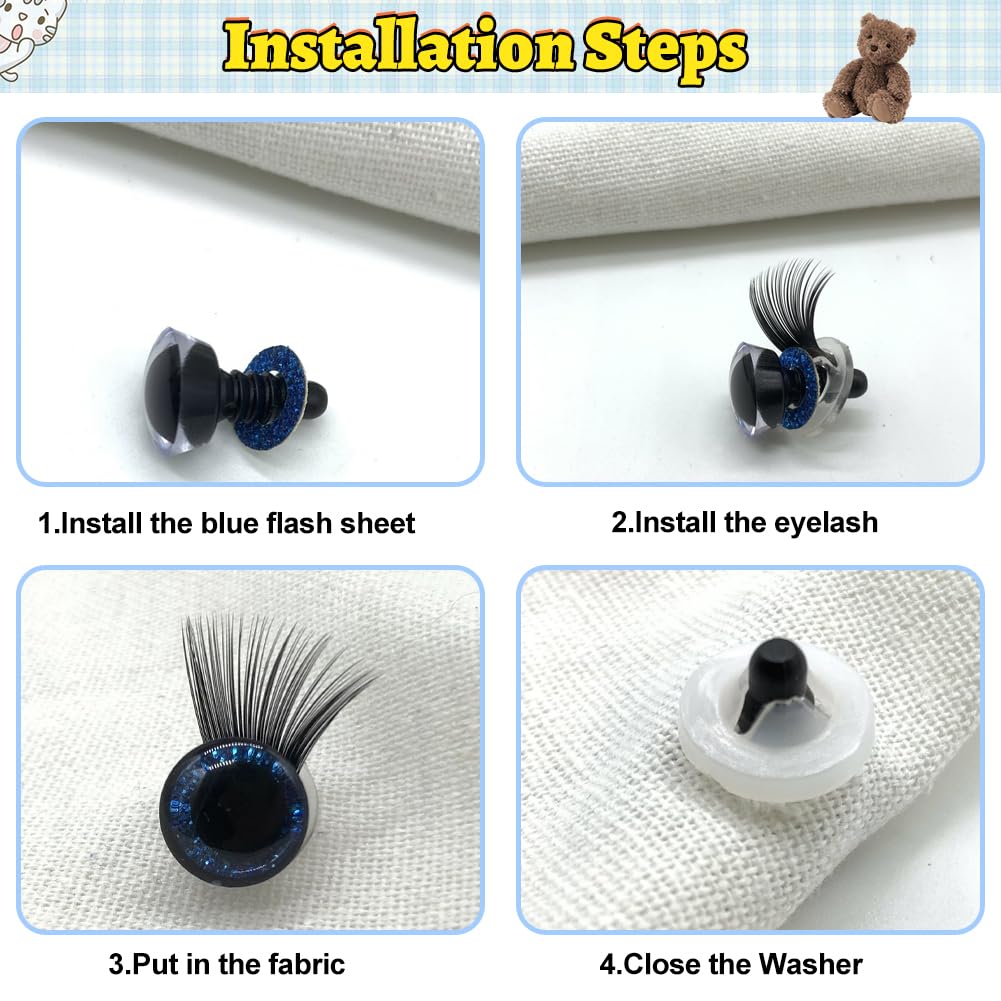 Installation Steps

1.Install the blue flash sheet

2.Install the eyelash

3.Put in the fabric

4.Close the Washer