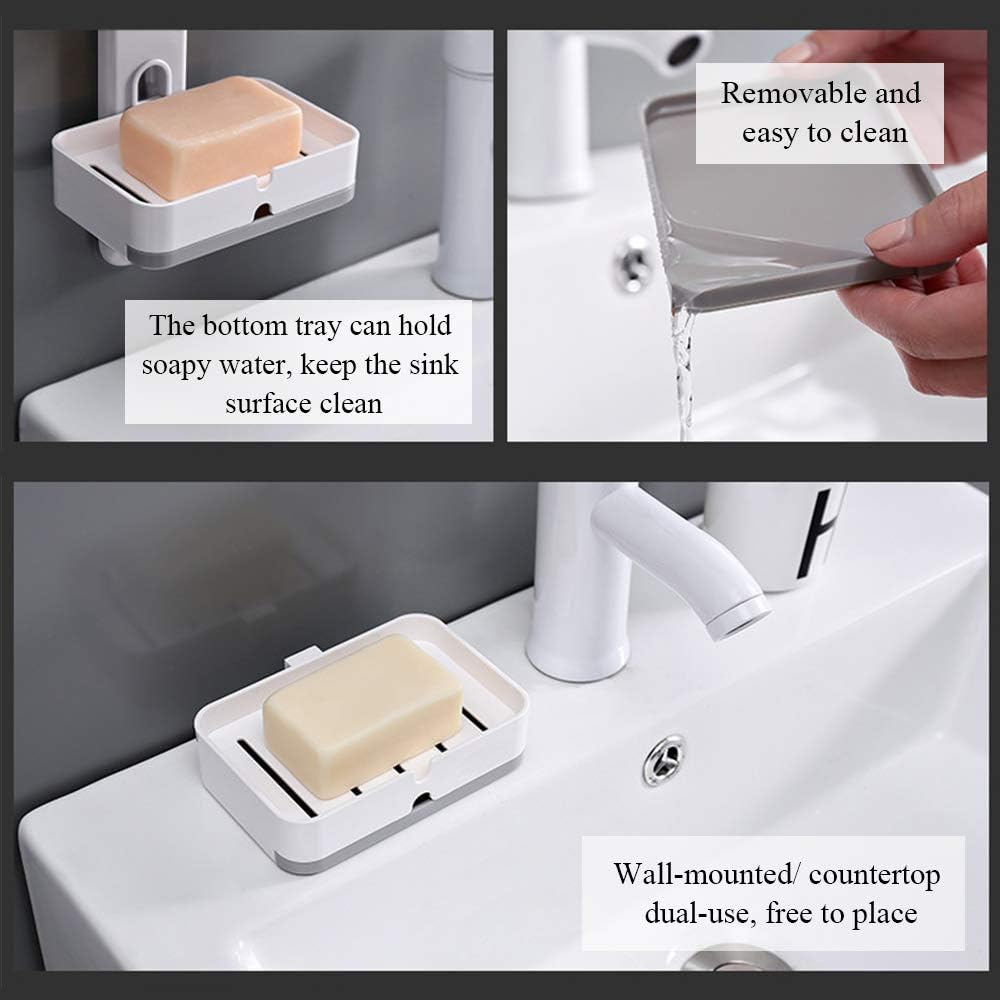 The bottom tray can hold soapy water, keep the sink surface clean

Removable and easy to clean

Wall-mounted/ countertop dual-use, free to place