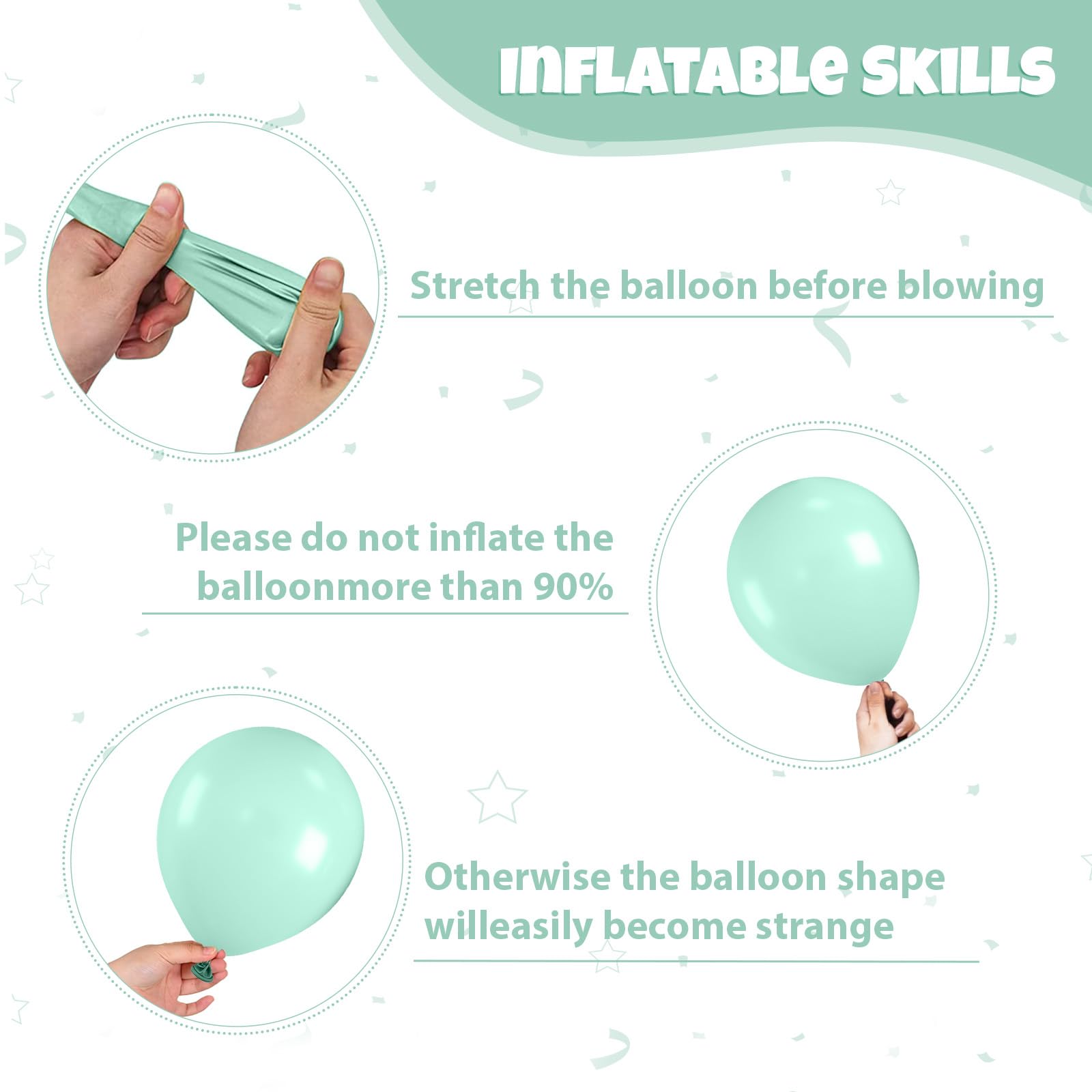 INFLATABLE SKILLS

Stretch the balloon before blowing

Please do not inflate the balloonmore than 90%

Otherwise the balloon shape willeasily become strange