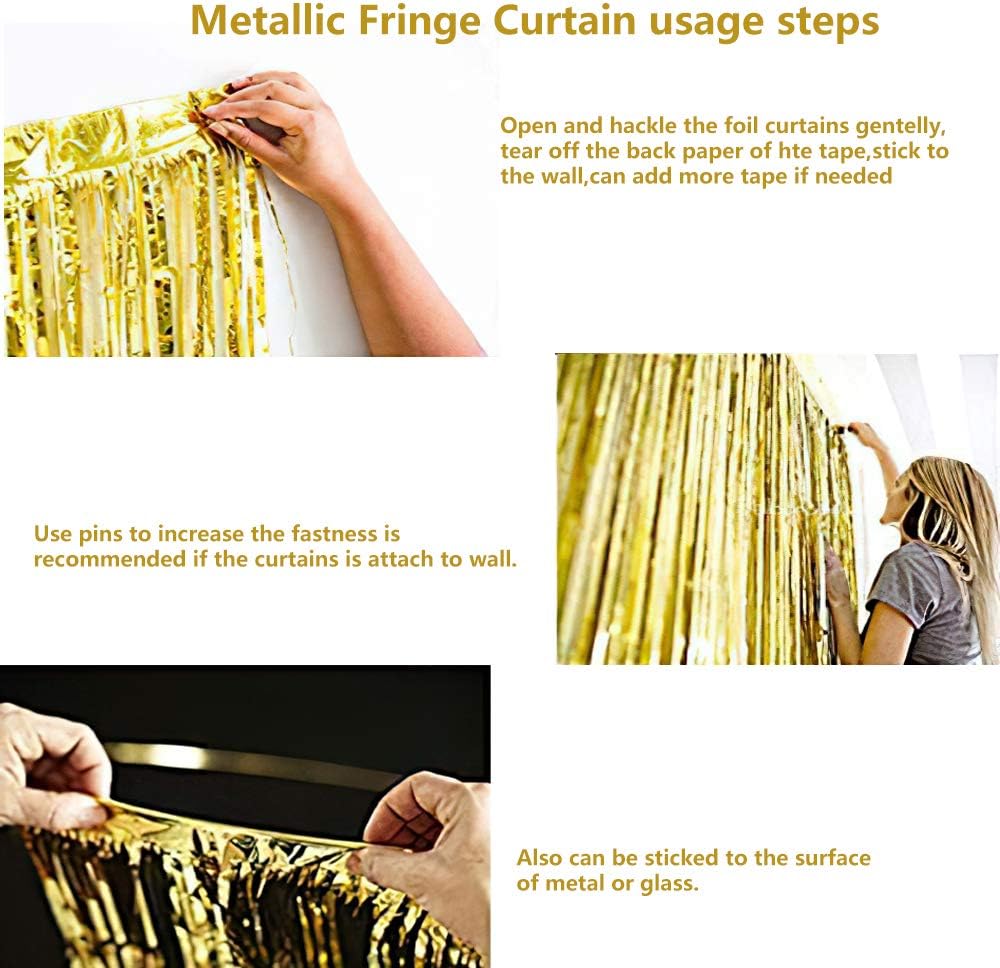 Metallic Fringe Curtain usage steps

Open and hackle the foil curtains gentelly, tear off the back paper of hte tape,stick to the wall,can add more tape if needed

Use pins to increase the fastness is recommended if the curtains is attach to wall.

Also can be sticked to the surface of metal or glass.