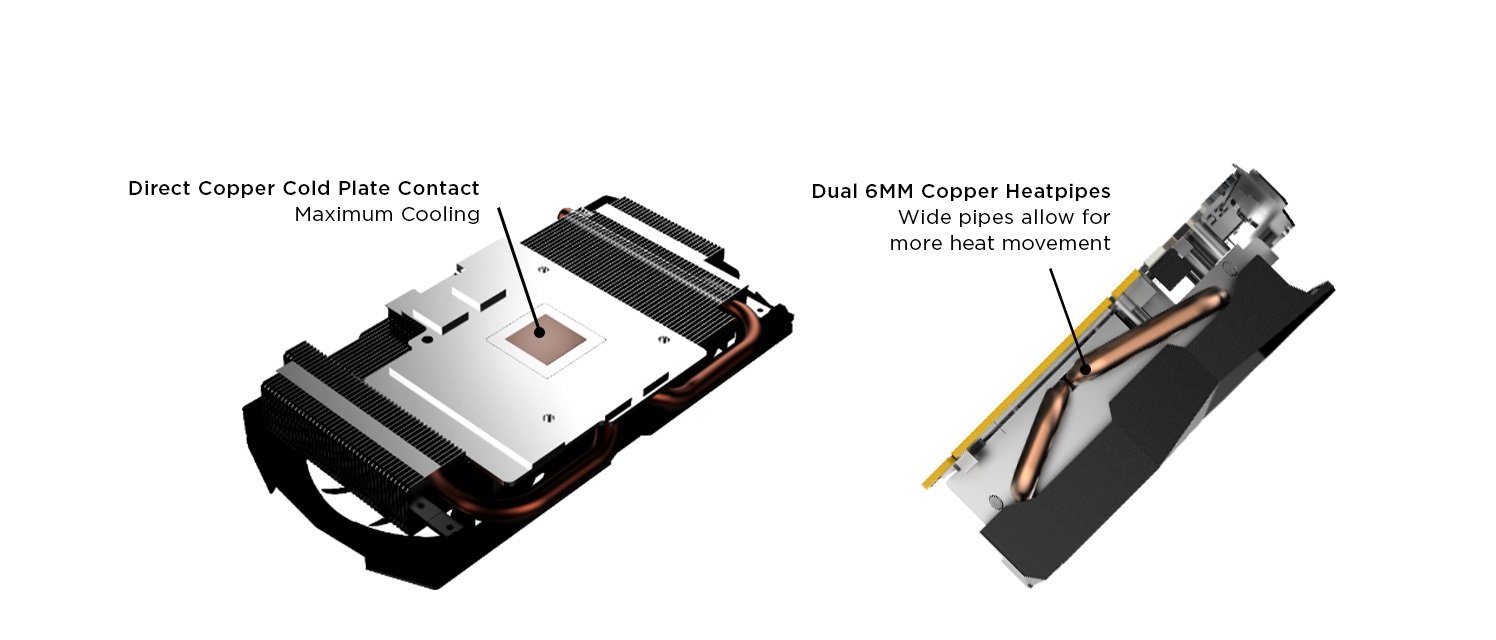 Direct Copper Cold Plate Contact
Maximum Cooling

Dual 6MM Copper Heatpipes
Wide pipes allow for more heat movement