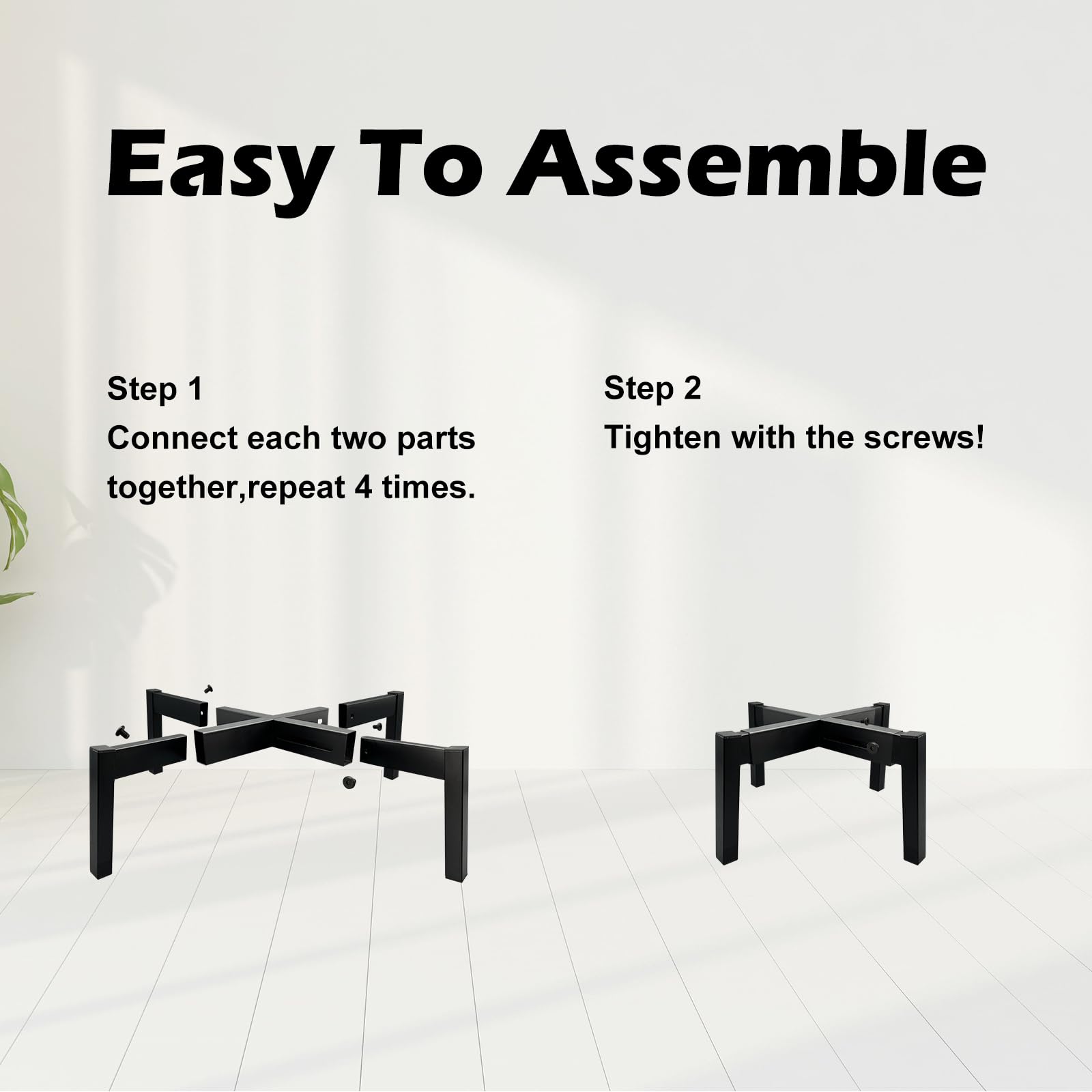 Easy To Assemble

Step 1
Connect each two parts together,repeat 4 times.

Step 2
Tighten with the screws!