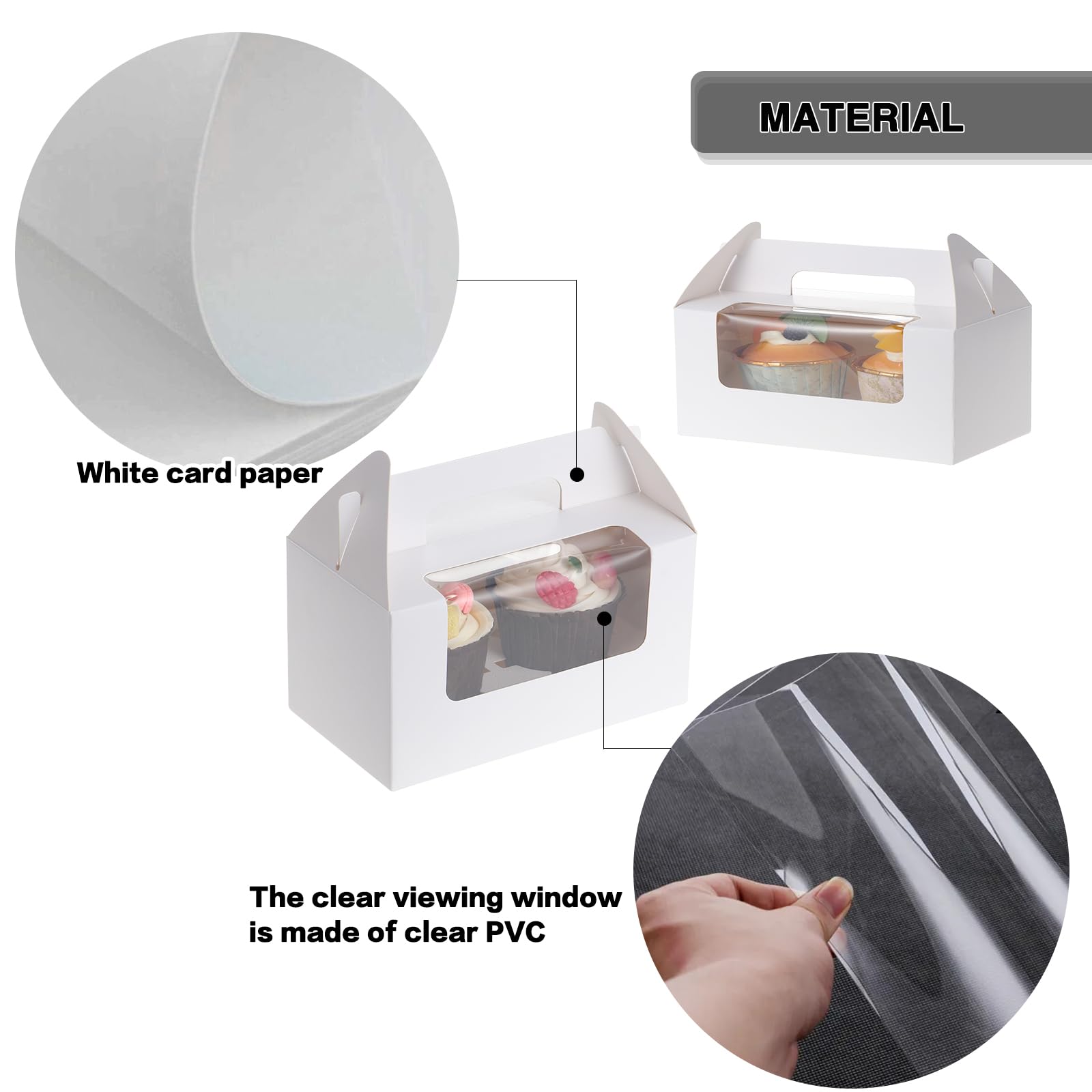 MATERIAL

White card paper

The clear viewing window is made of clear PVC