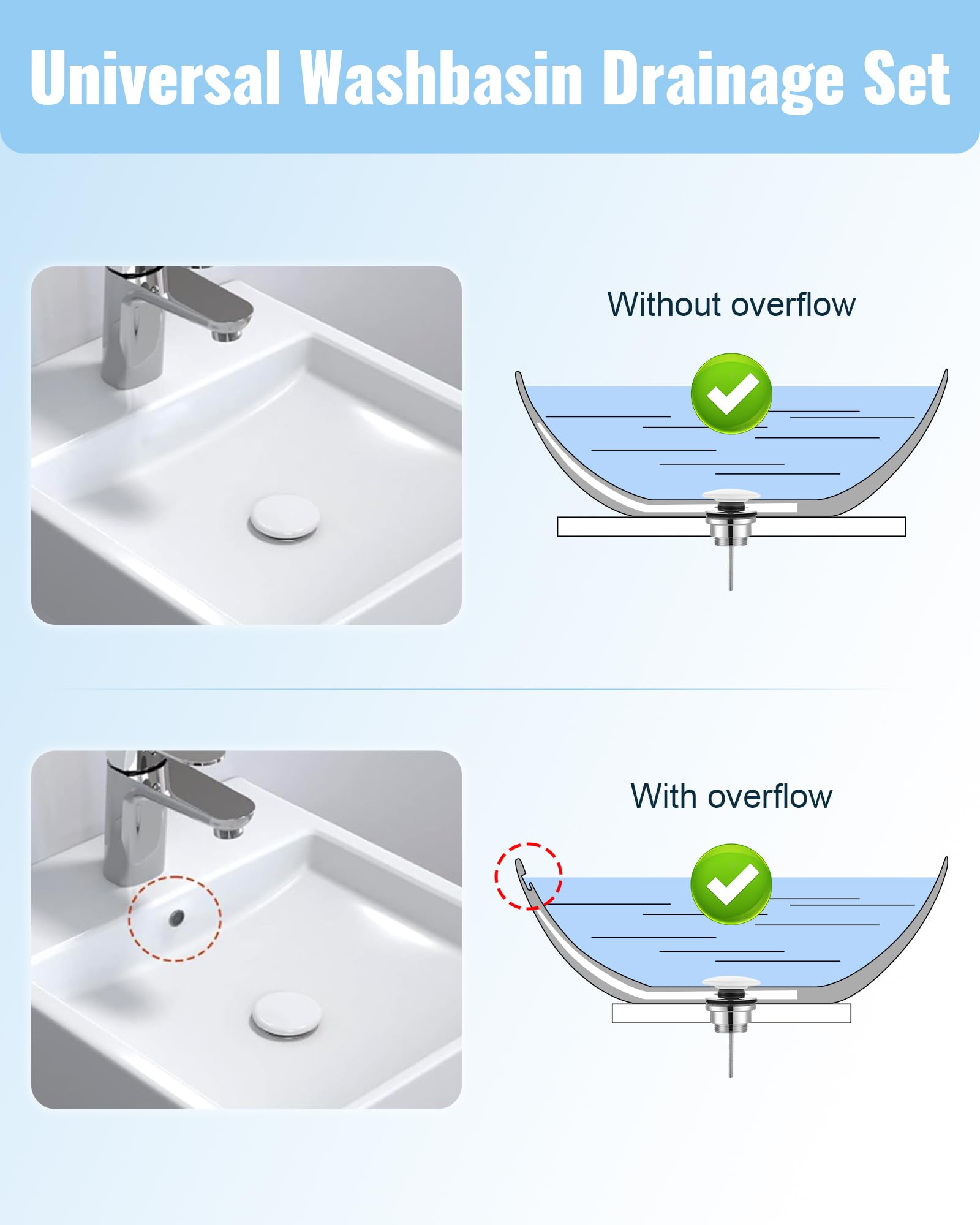 Universal Washbasin Drainage Set

Without overflow

With overflow