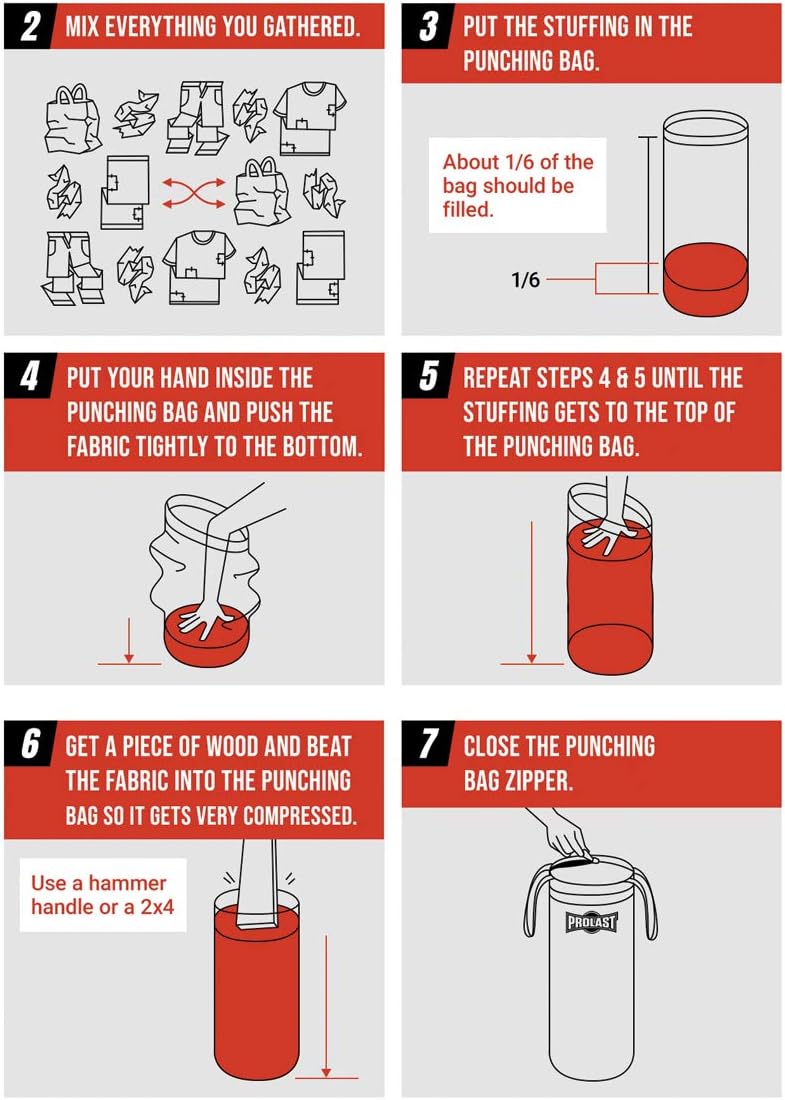 2 MIX EVERYTHING YOU GATHERED.

3 PUT THE STUFFING IN THE PUNCHING BAG.

About 1/6 of the bag should be filled.

1/6

4 PUT YOUR HAND INSIDE THE PUNCHING BAG AND PUSH THE FABRIC TIGHTLY TO THE BOTTOM.

5 REPEAT STEPS 4 & 5 UNTIL THE STUFFING GETS TO THE TOP OF THE PUNCHING BAG.

6 GET A PIECE OF WOOD AND BEAT THE FABRIC INTO THE PUNCHING BAG SO IT GETS VERY COMPRESSED.

Use a hammer handle or a 2x4

7 CLOSE THE PUNCHING BAG ZIPPER.

PROLAST