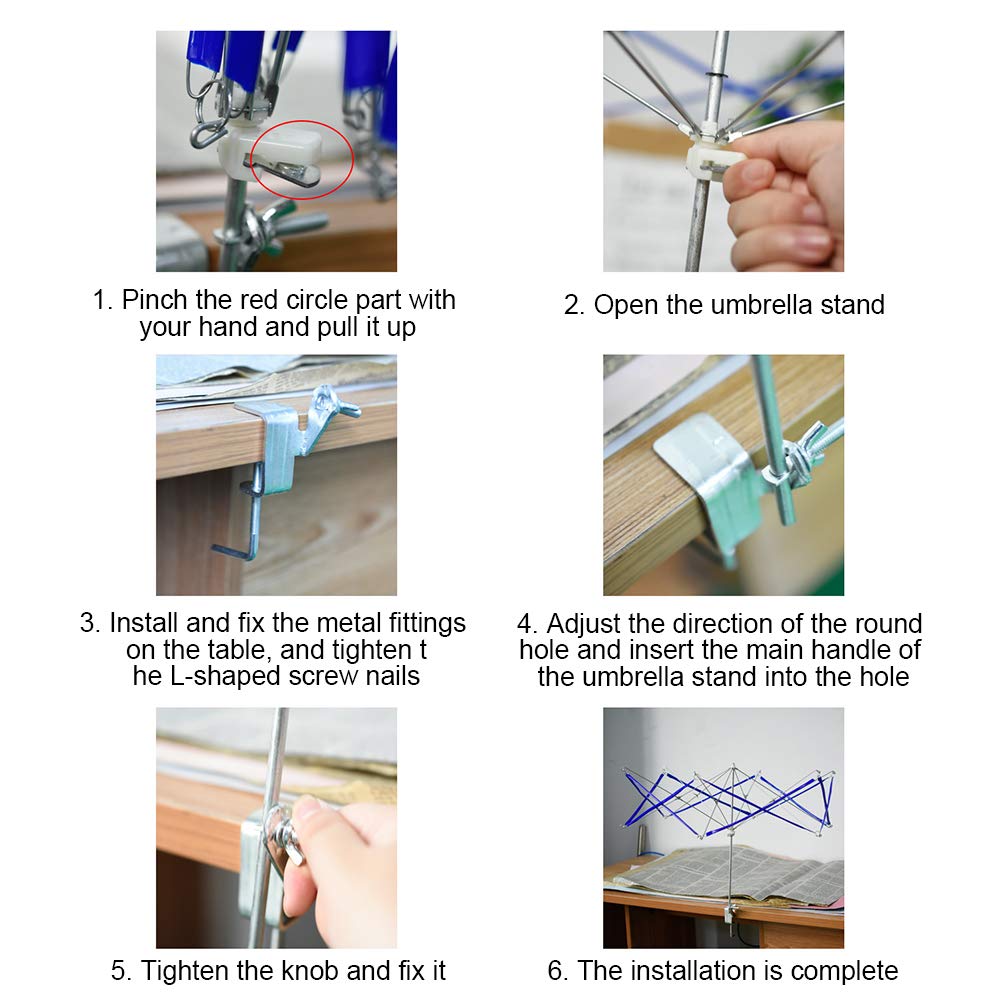 1. Pinch the red circle part with your hand and pull it up

2. Open the umbrella stand

3. Install and fix the metal fittings on the table, and tighten t he L-shaped screw nails

4. Adjust the direction of the round hole and insert the main handle of the umbrella stand into the hole

5. Tighten the knob and fix it

6. The installation is complete