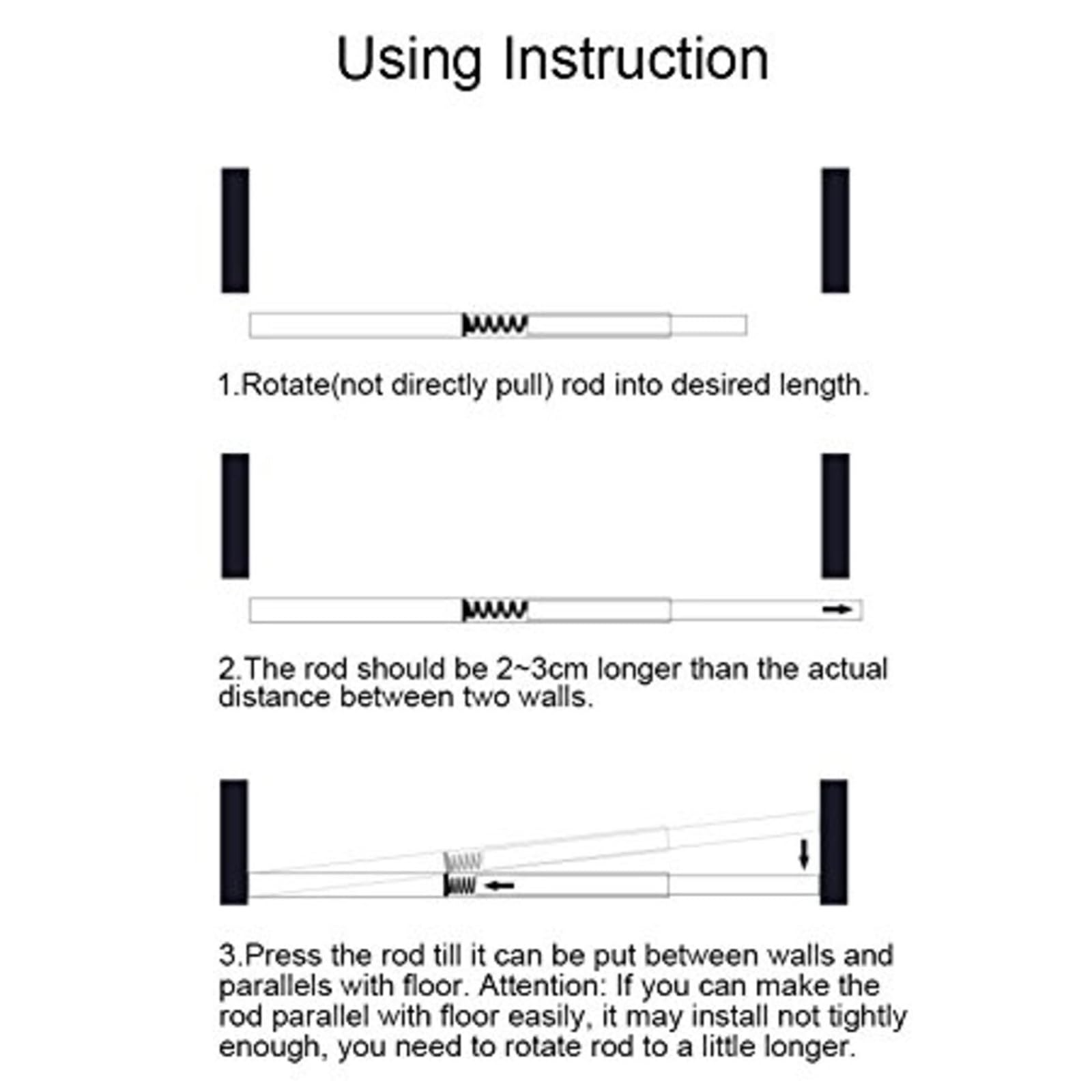 Using Instruction

1.Rotate(not directly pull) rod into desired length.

2.The rod should be 2~3cm longer than the actual distance between two walls.

3.Press the rod till it can be put between walls and parallels with floor. Attention: If you can make the rod parallel with floor easily, it may install not tightly enough, you need to rotate rod to a little longer.