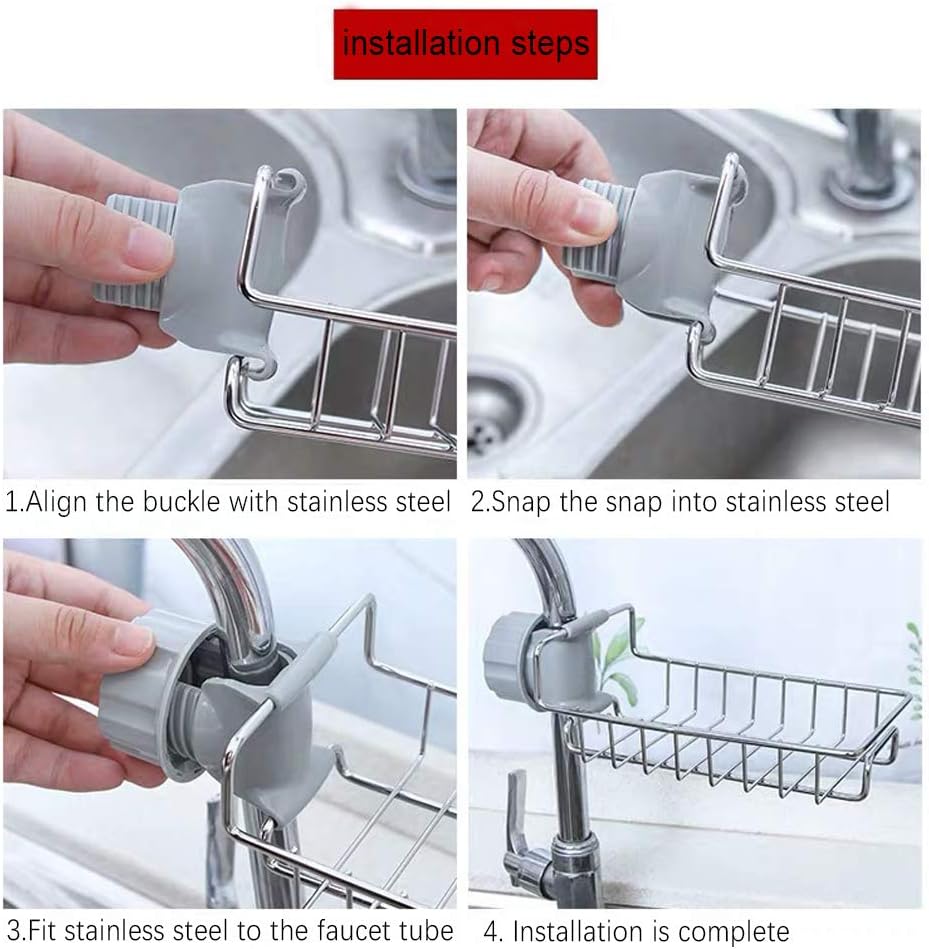 installation steps

1.Align the buckle with stainless steel

2.Snap the snap into stainless steel

3.Fit stainless steel to the faucet tube

4. Installation is complete