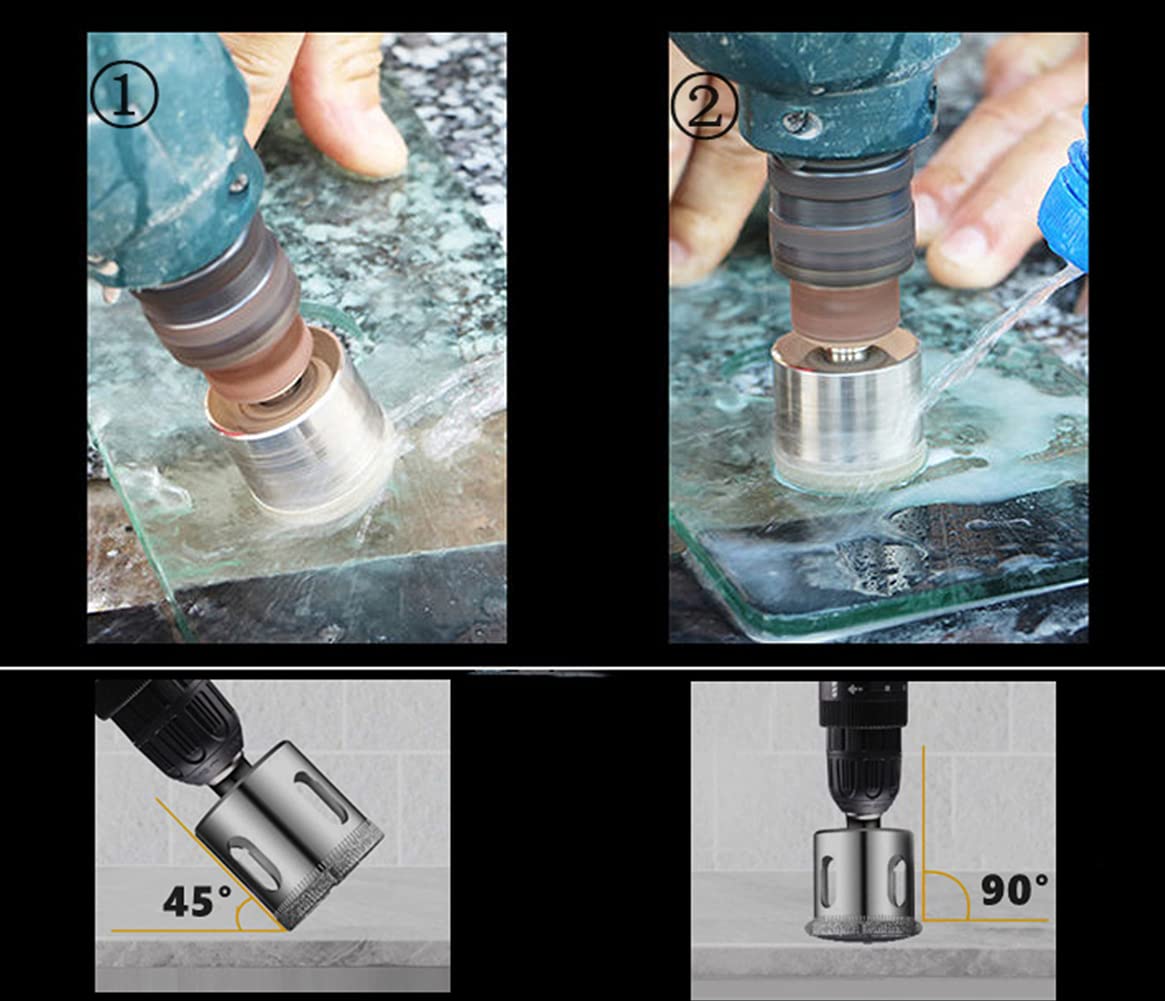 ①

②

45°

90°