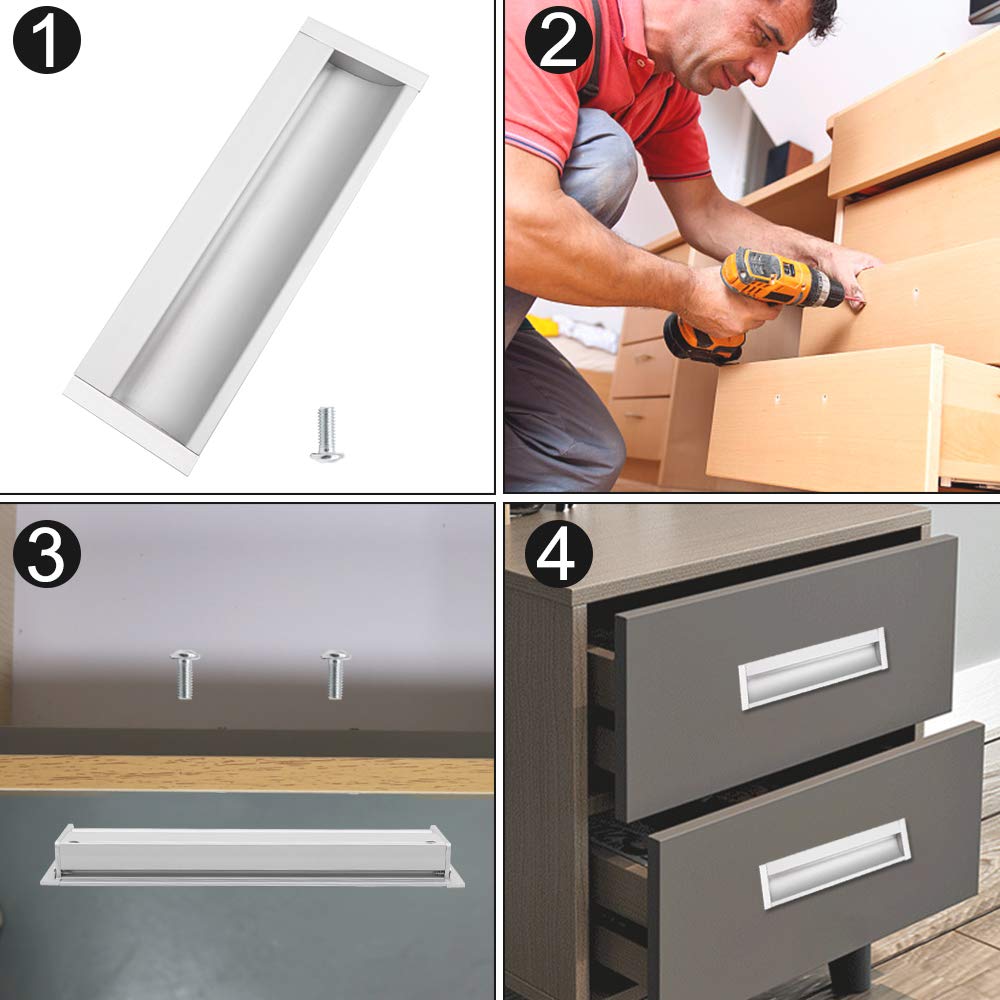 1

2

3

4