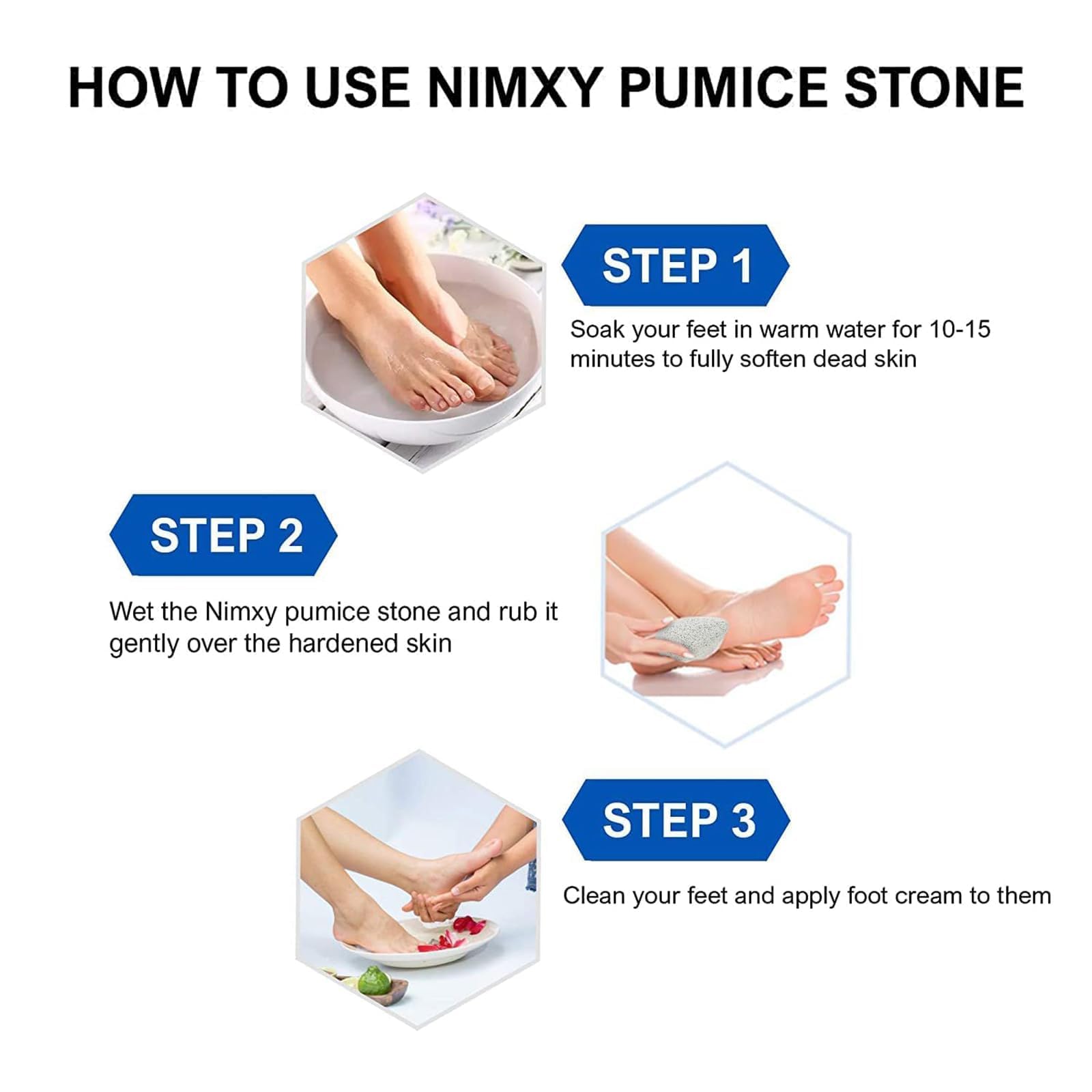 HOW TO USE NIMXY PUMICE STONE

STEP 1

Soak your feet in warm water for 10-15 minutes to fully soften dead skin

STEP 2

Wet the Nimxy pumice stone and rub it gently over the hardened skin

STEP 3

Clean your feet and apply foot cream to them