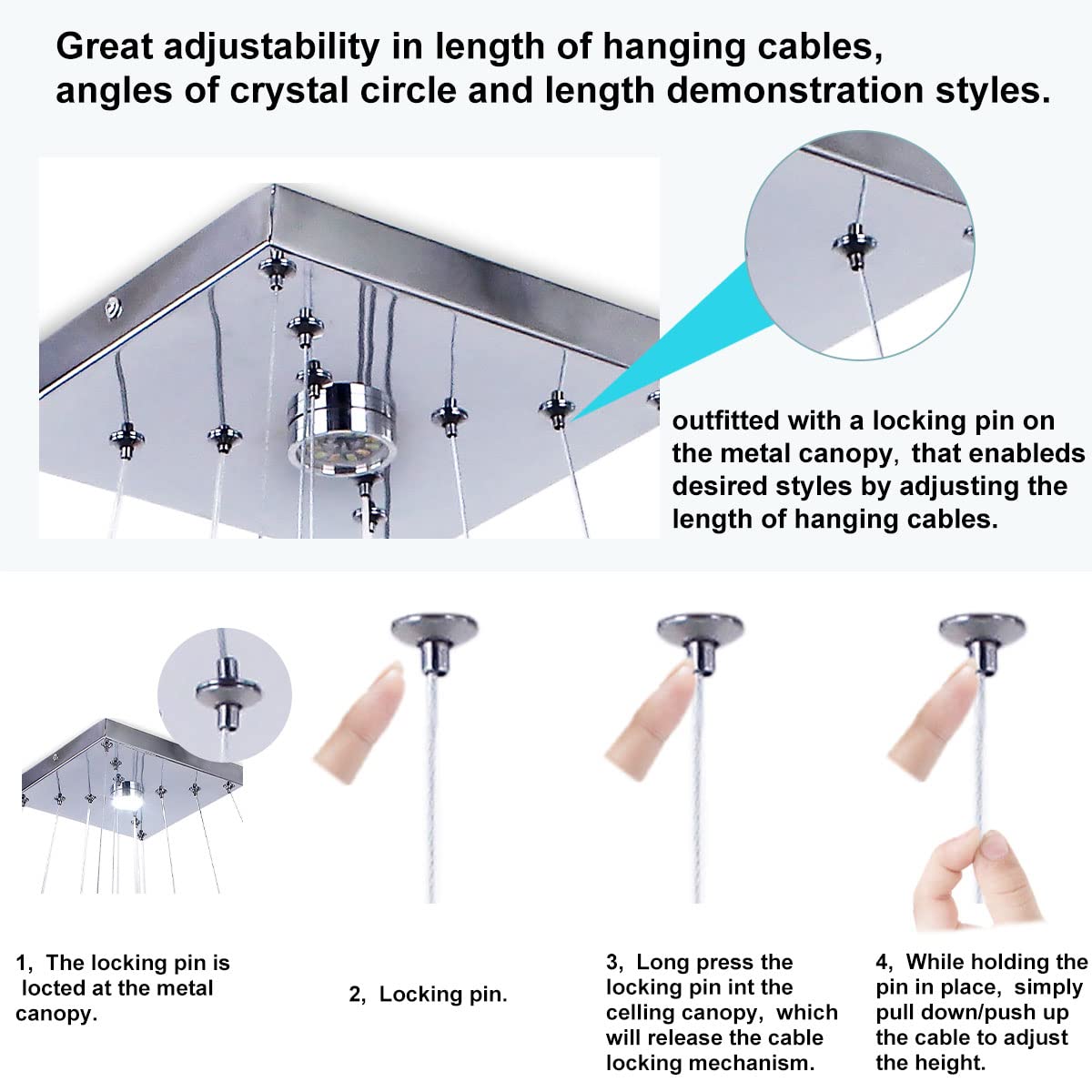 Great adjustability in length of hanging cables, angles of crystal circle and length demonstration styles.

outfitted with a locking pin on the metal canopy, that enableds desired styles by adjusting the length of hanging cables.

1, The locking pin is locted at the metal canopy.

2, Locking pin.

3, Long press the locking pin int the celling canopy, which will release the cable locking mechanism.

4, While holding the pin in place, simply pull down/push up the cable to adjust the height.