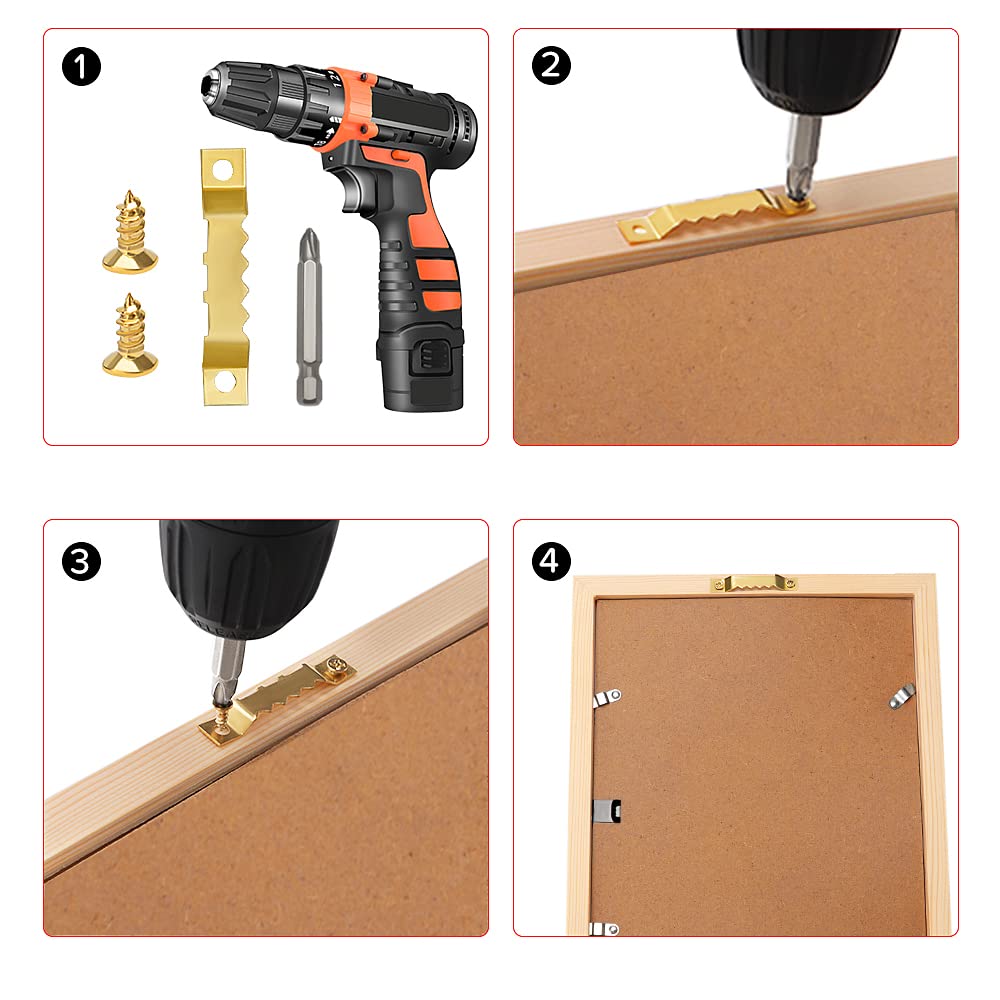 1

2

3

4