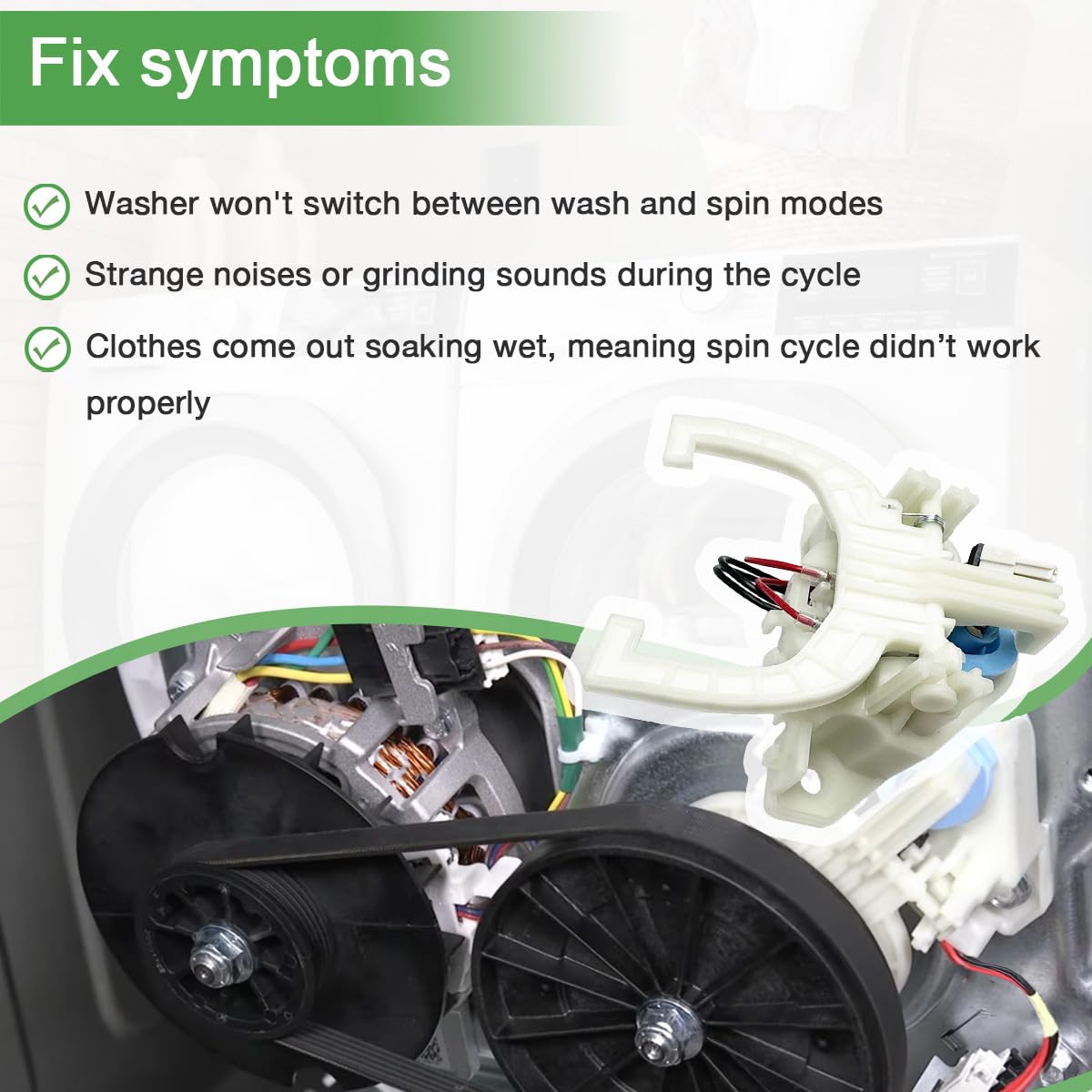 Fix symptoms

Washer won't switch between wash and spin modes

Strange noises or grinding sounds during the cycle

Clothes come out soaking wet, meaning spin cycle didn’t work properly