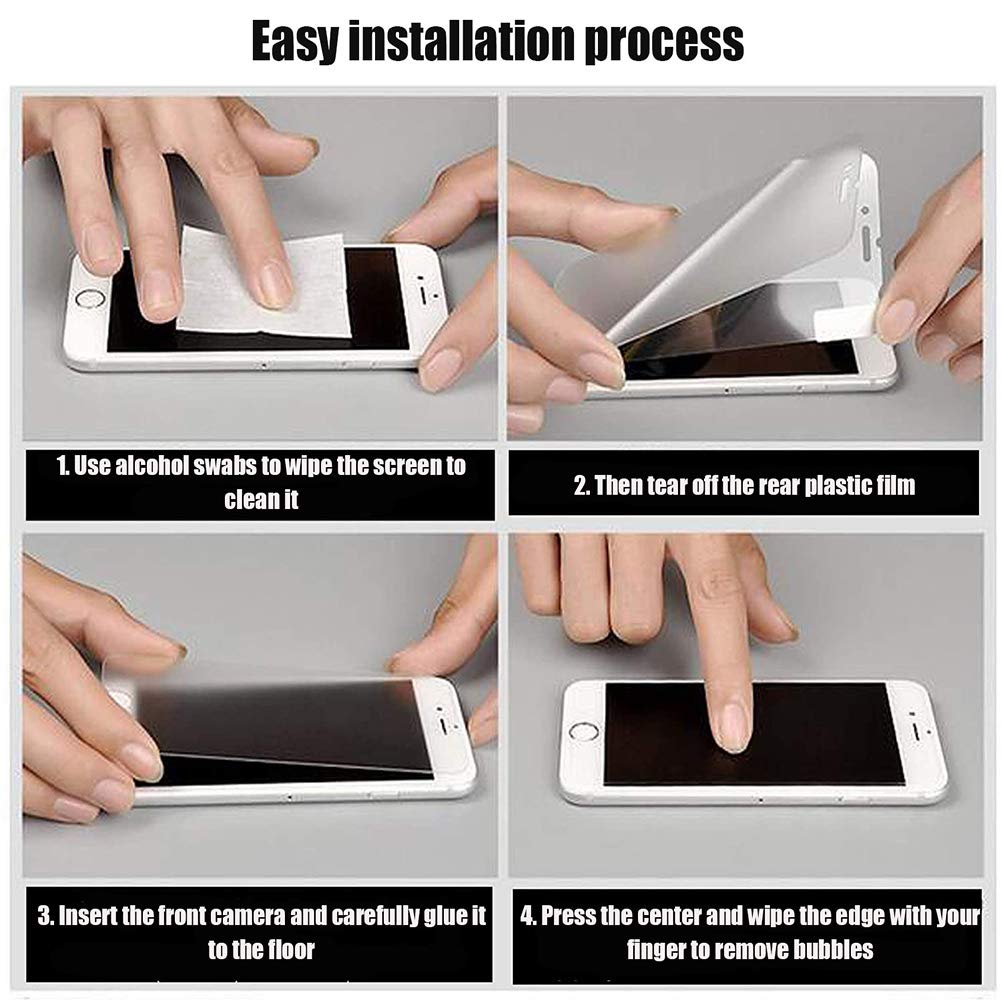 Easy installation process

1. Use alcohol swabs to wipe the screen to clean it

2. Then tear off the rear plastic film

3. Insert the front camera and carefully glue it to the floor

4. Press the center and wipe the edge with your finger to remove bubbles