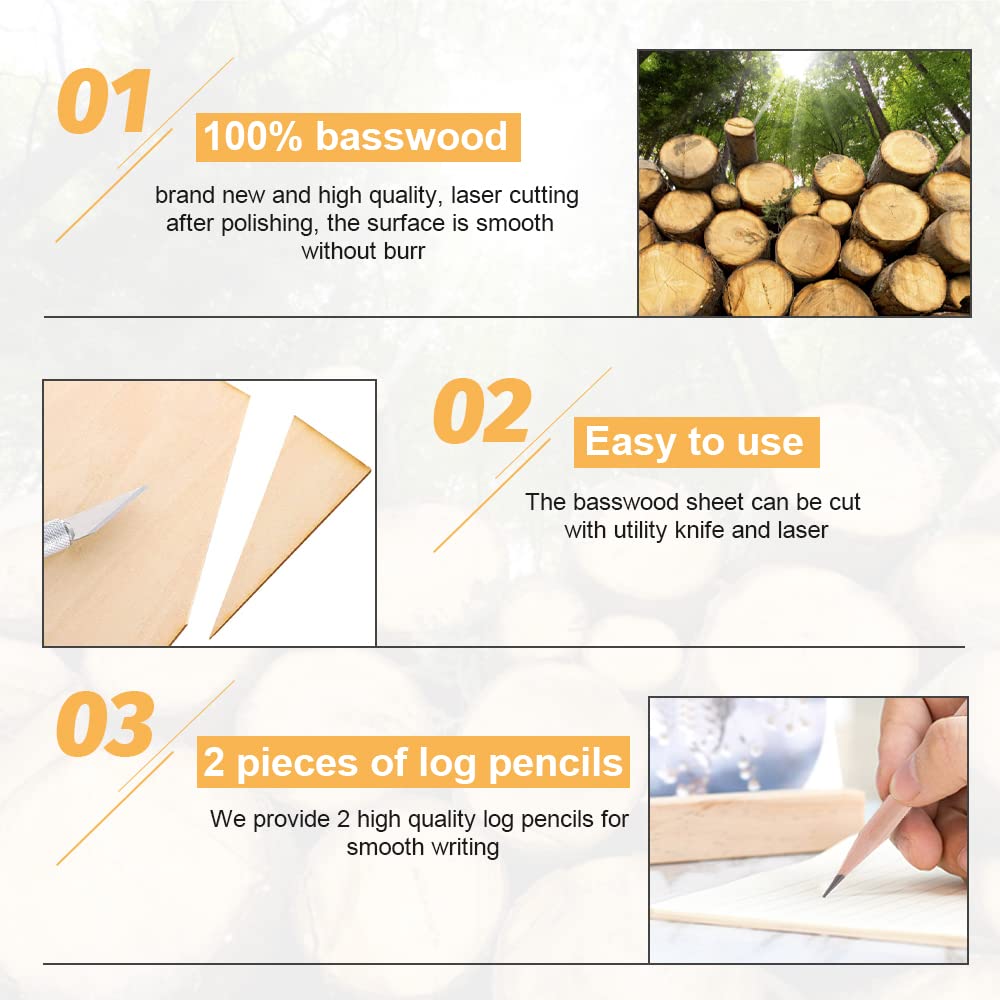 01
100% basswood
brand new and high quality, laser cutting after polishing, the surface is smooth without burr

02
Easy to use
The basswood sheet can be cut with utility knife and laser

03
2 pieces of log pencils
We provide 2 high quality log pencils for smooth writing