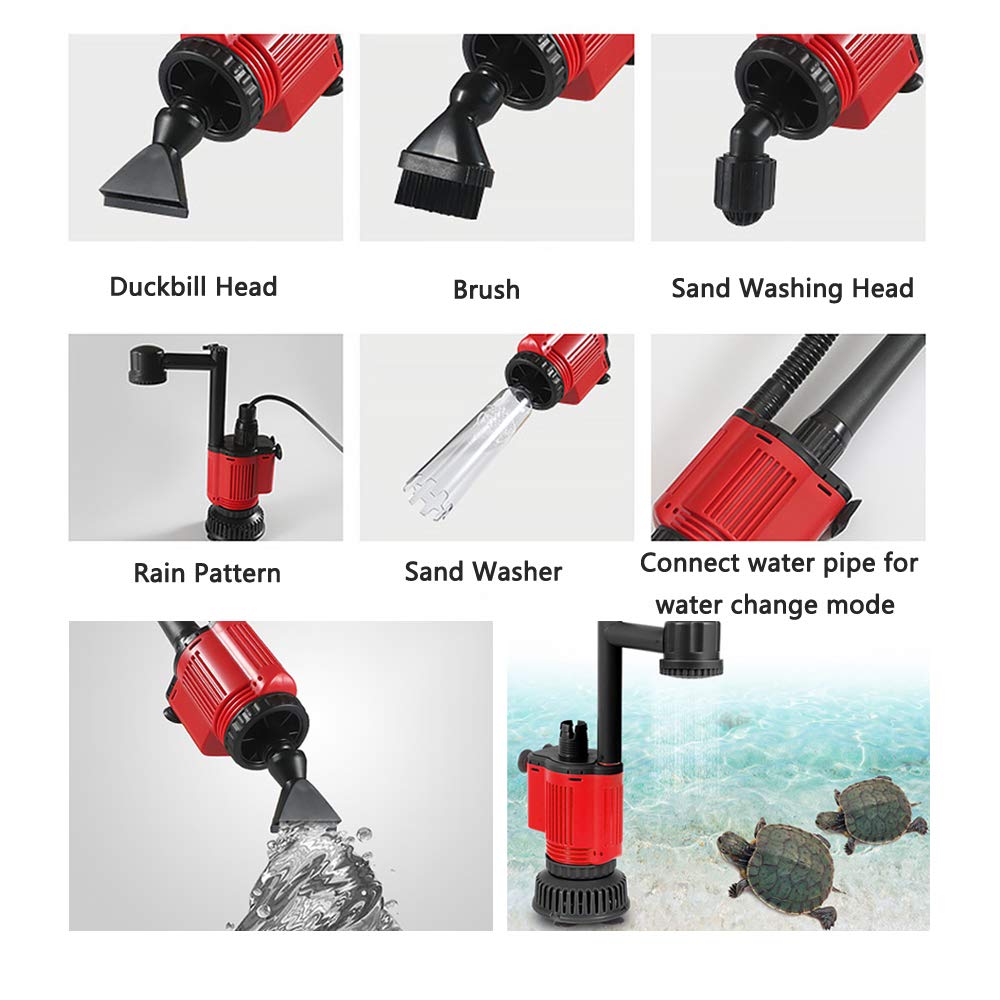 Duckbill Head

Brush

Sand Washing Head

Rain Pattern

Sand Washer

Connect water pipe for water change mode