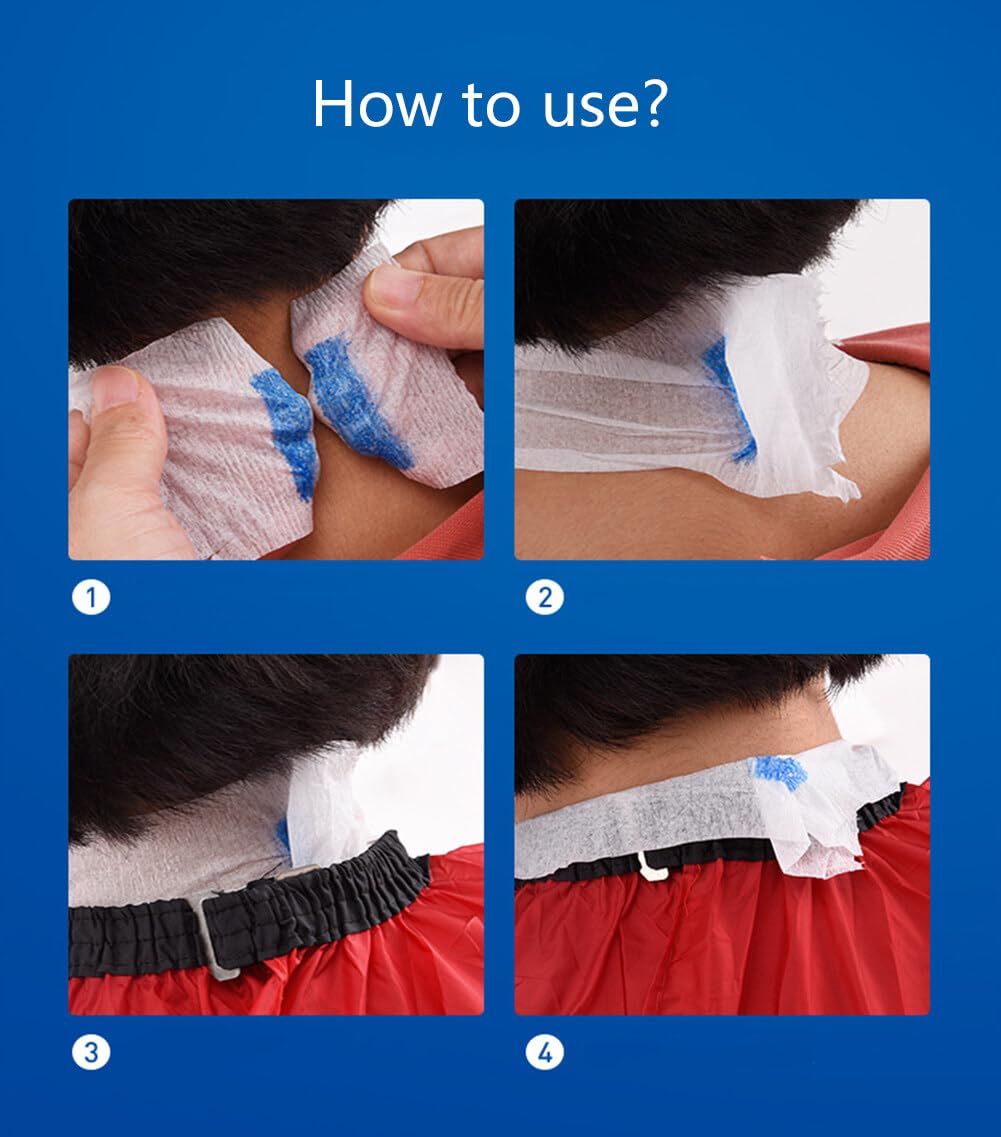 How to use?

1

2

3

4