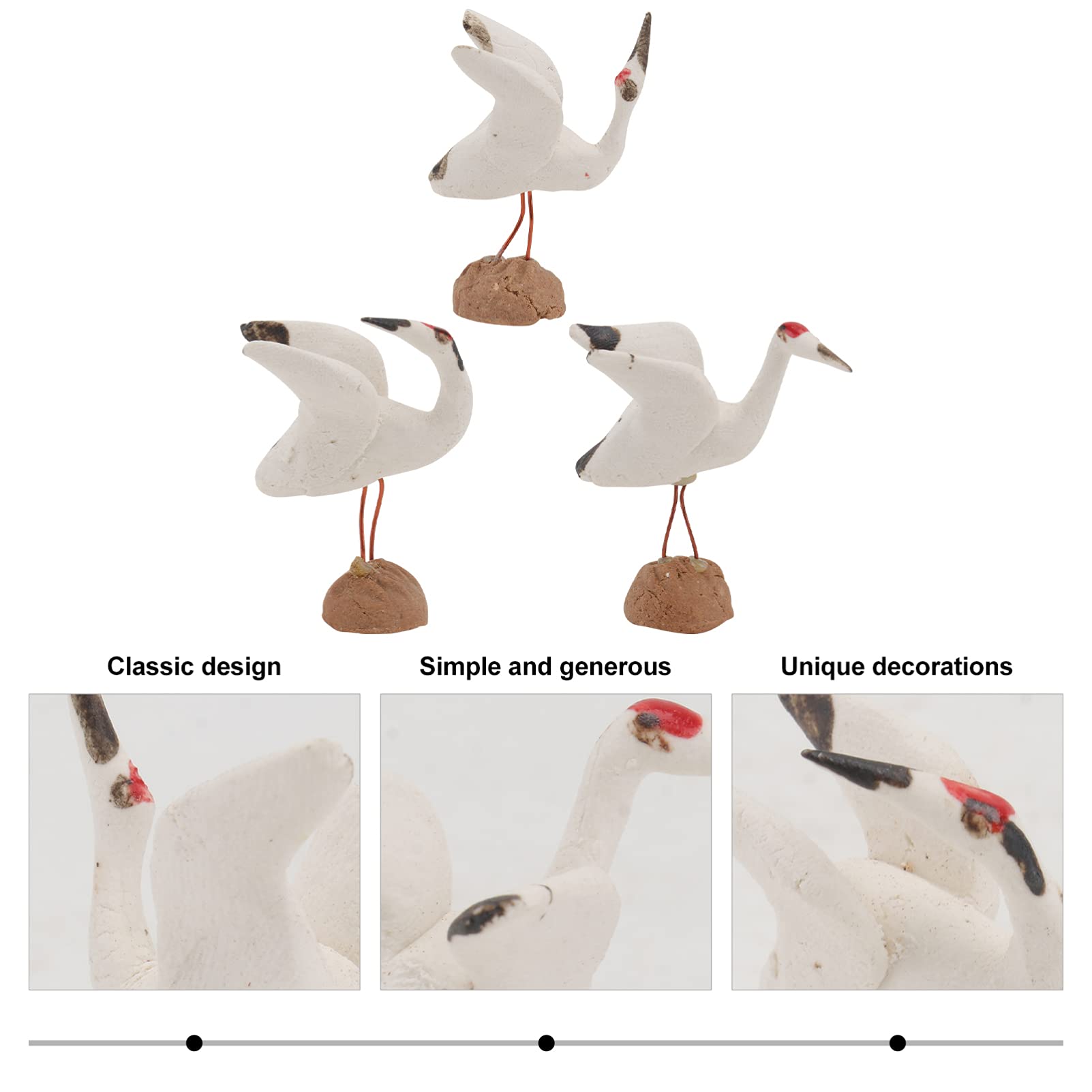 Classic design

Simple and generous

Unique decorations