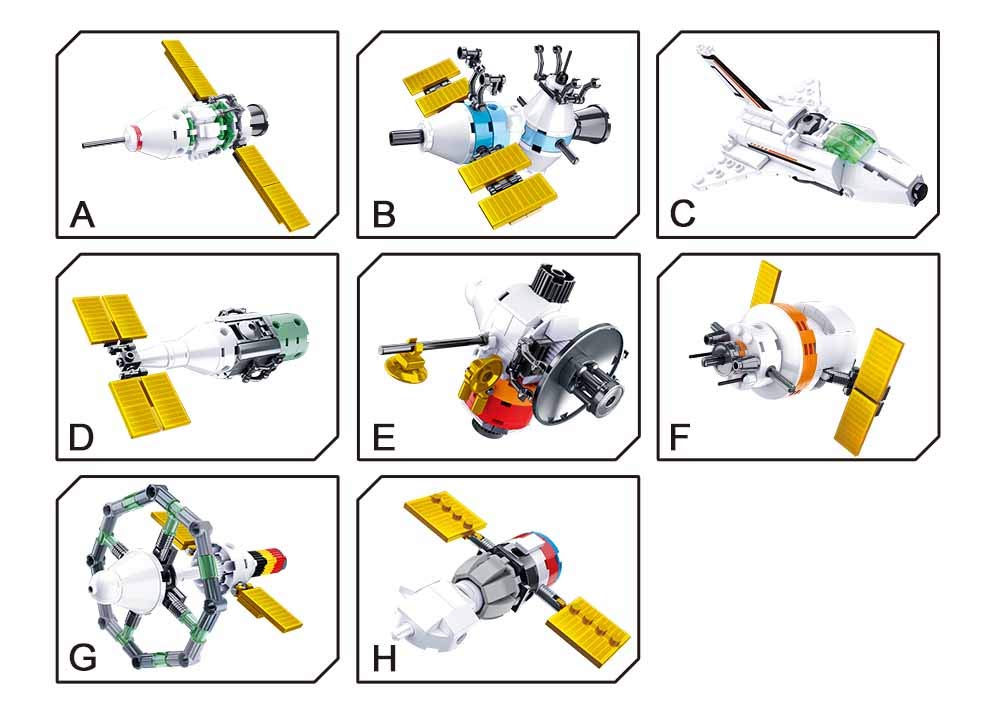 A

B

C

D

E

F

G

H