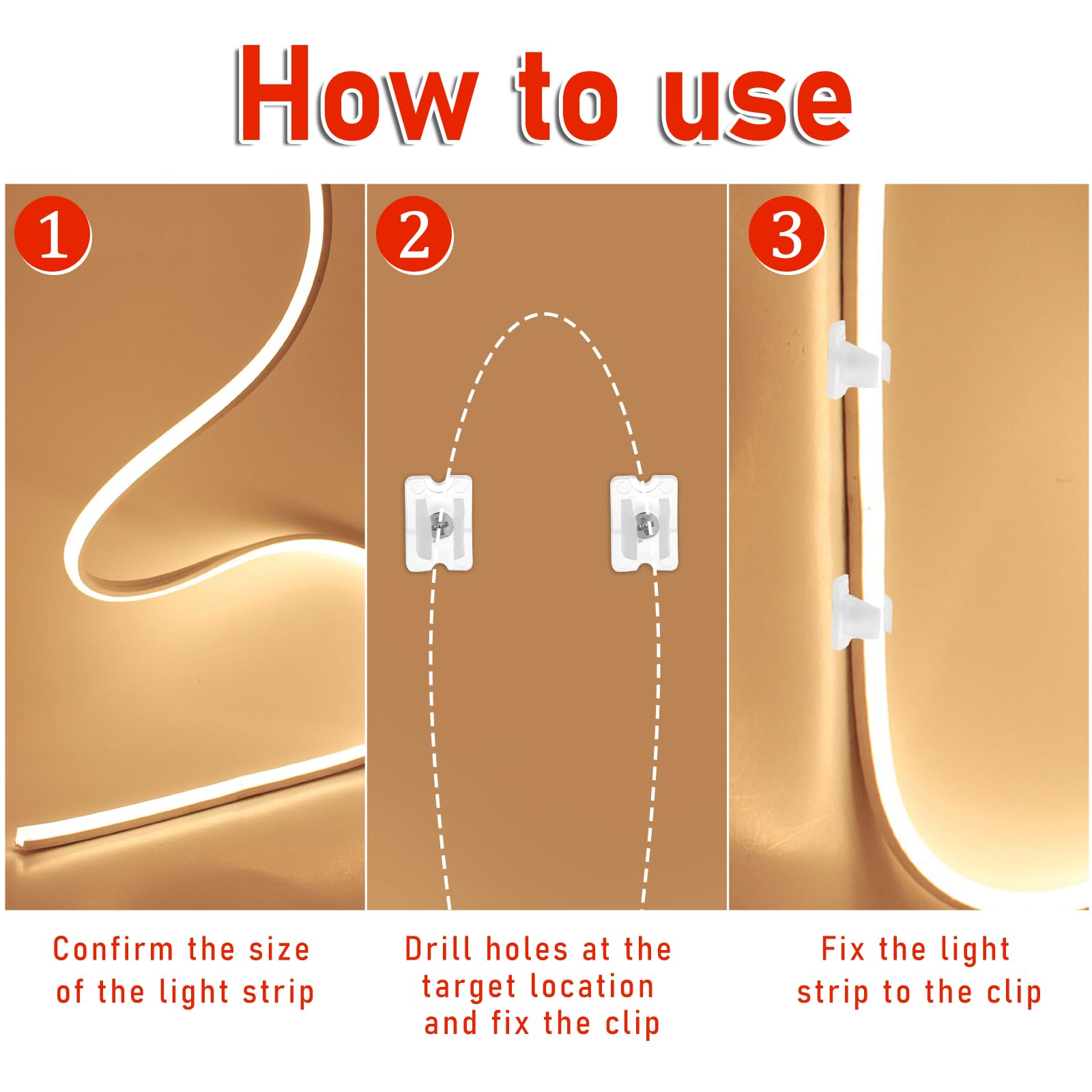 How to use

1

Confirm the size of the light strip

2

Drill holes at the target location and fix the clip

3

Fix the light strip to the clip