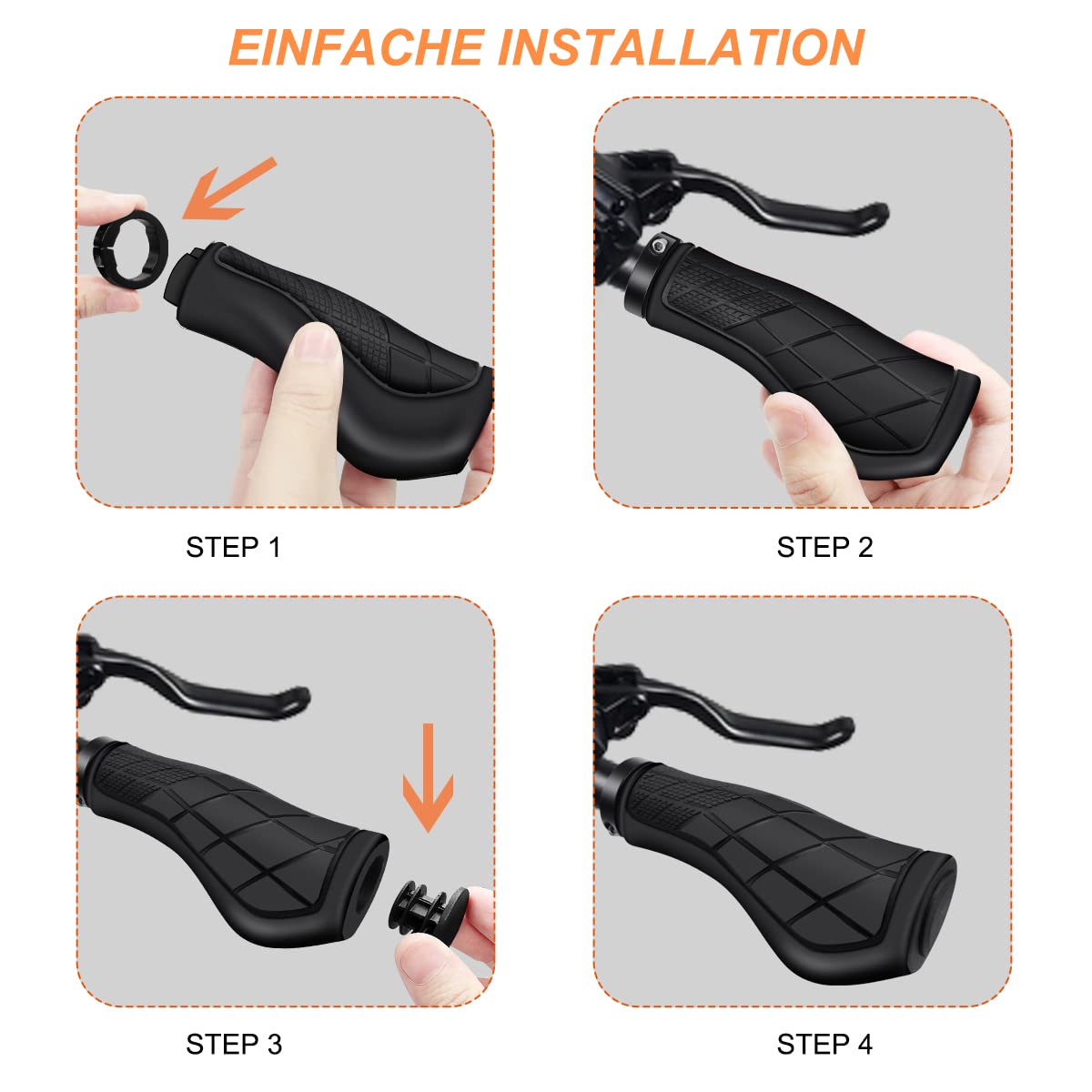 EINFACHE INSTALLATION

STEP 1

STEP 2

STEP 3

STEP 4