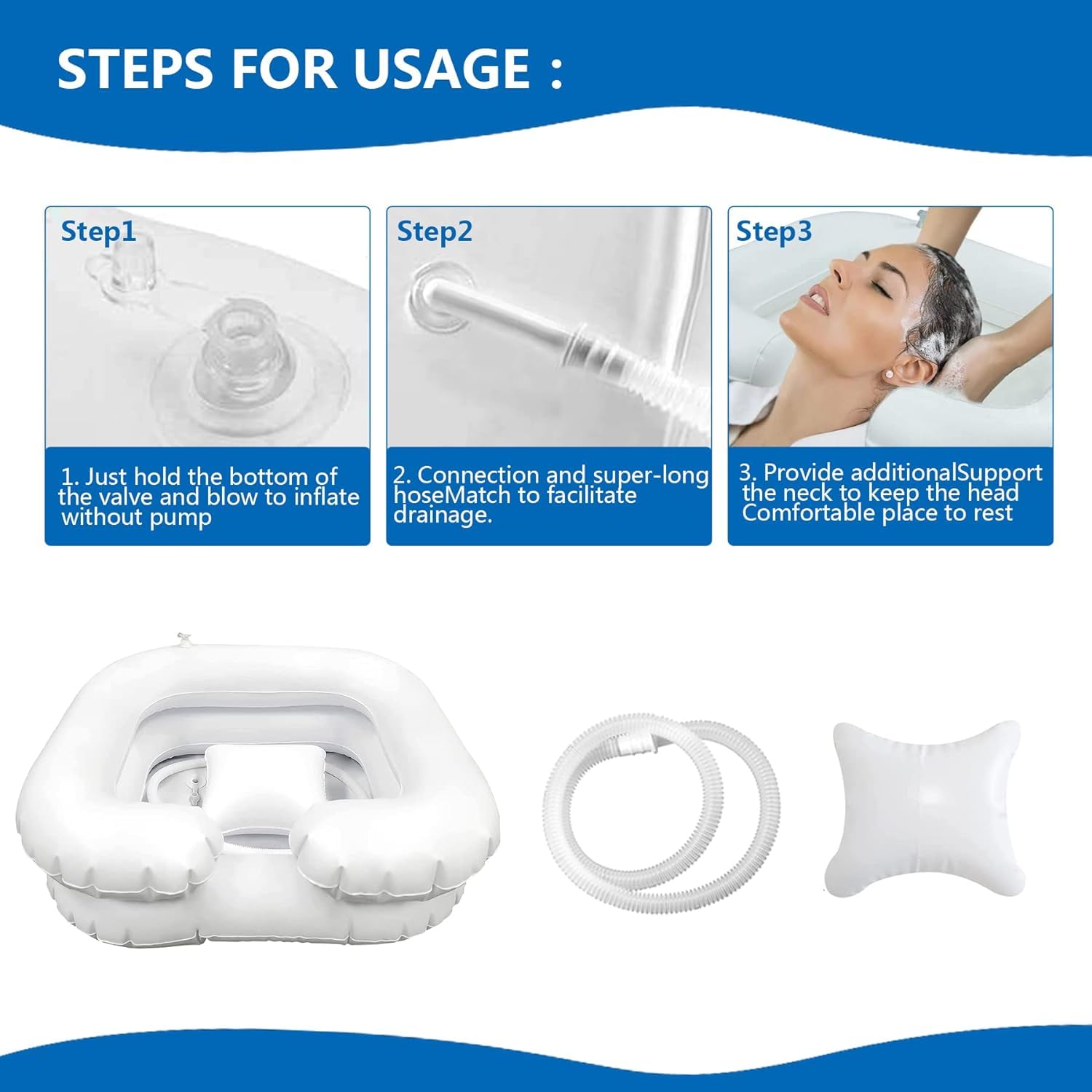 STEPS FOR USAGE :

Step1

1. Just hold the bottom of the valve and blow to inflate without pump

Step2

2. Connection and super-long hoseMatch to facilitate drainage.

Step3

3. Provide additionalSupport the neck to keep the head Comfortable place to rest