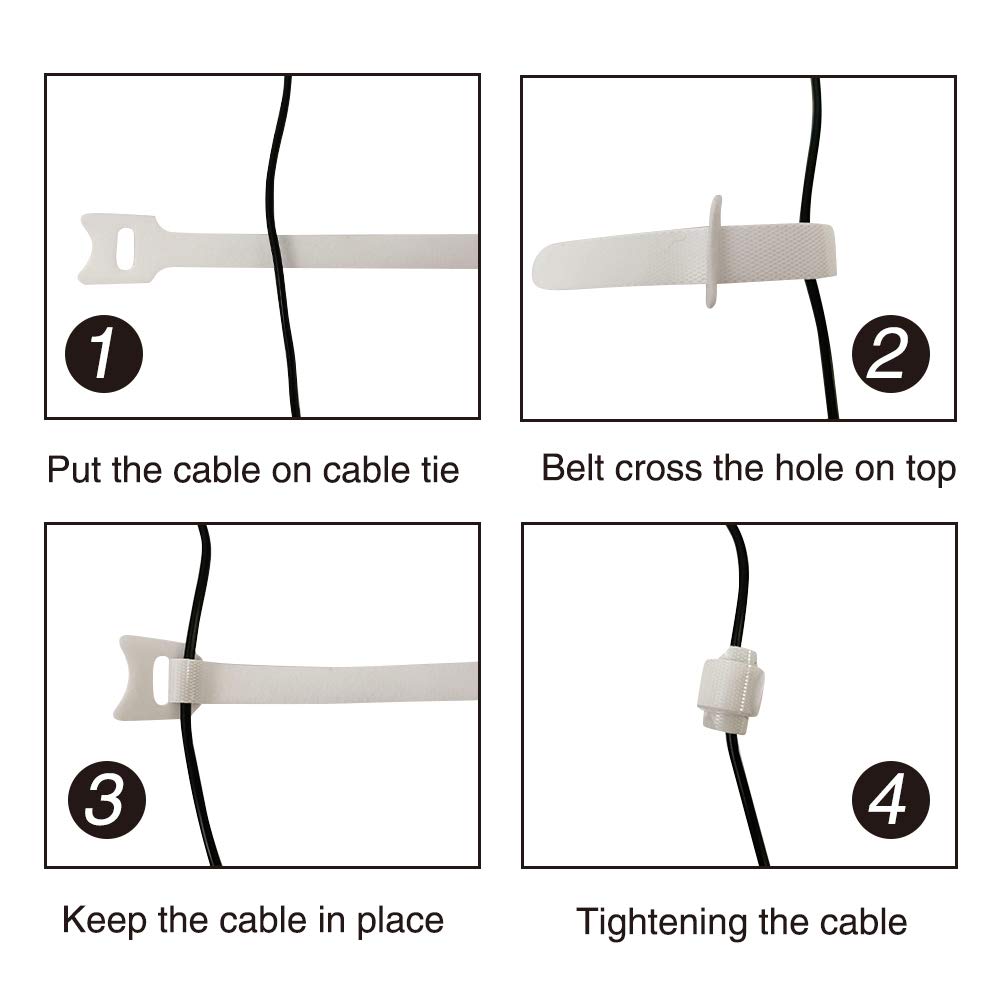 1

Put the cable on cable tie

2

Belt cross the hole on top

3

Keep the cable in place

4

Tightening the cable