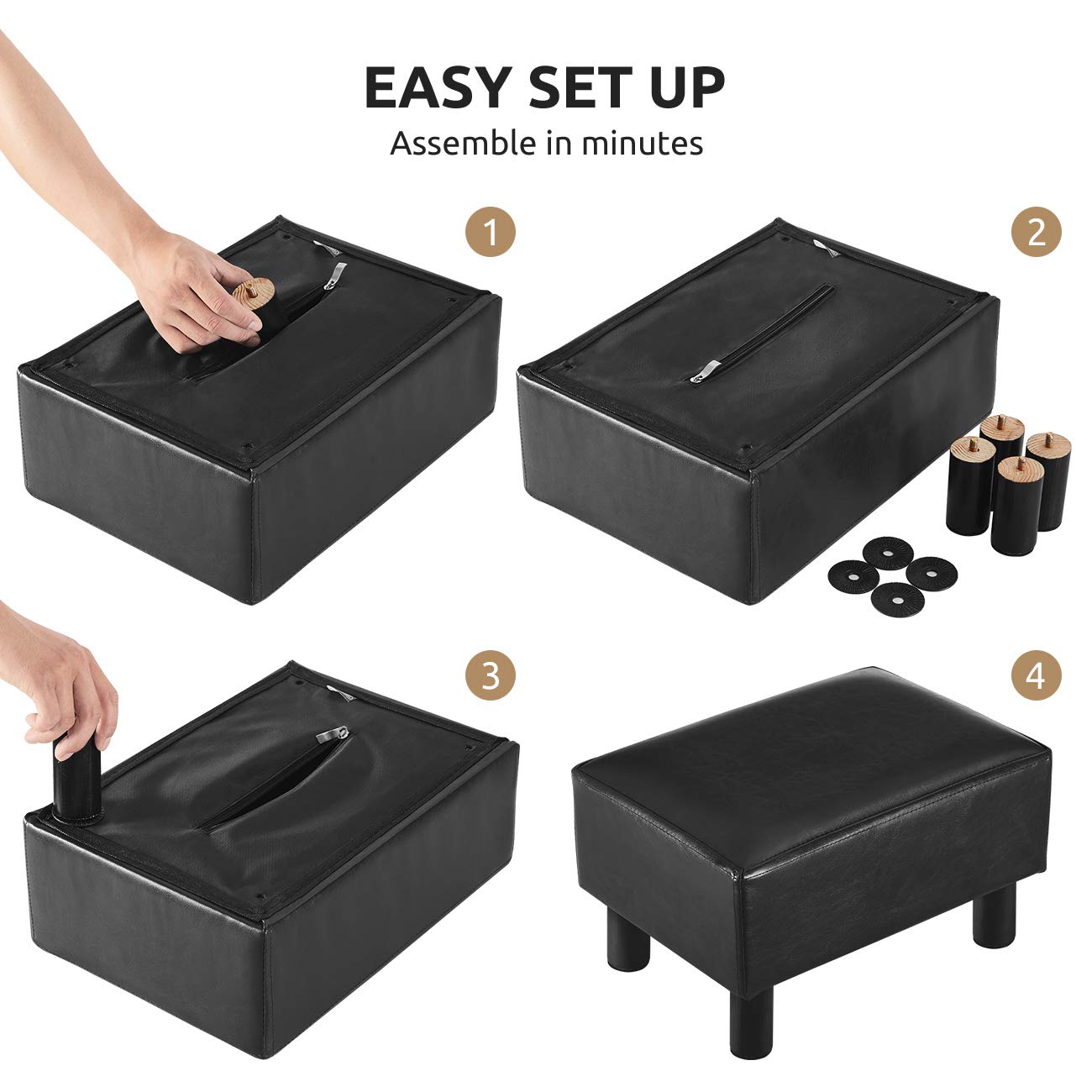 EASY SET UP
Assemble in minutes

1

2

3

4