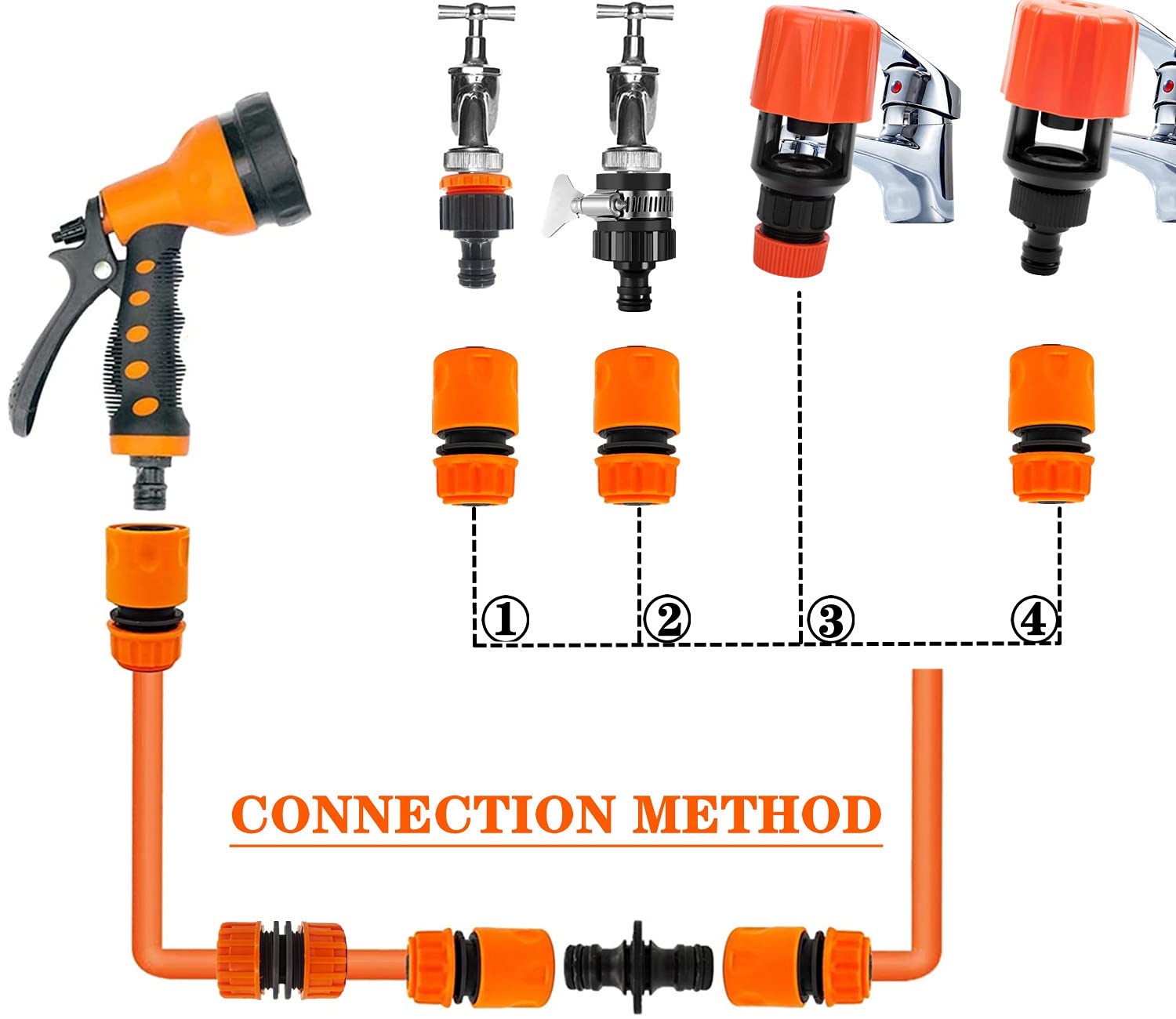 ①
②
③
④

CONNECTION METHOD